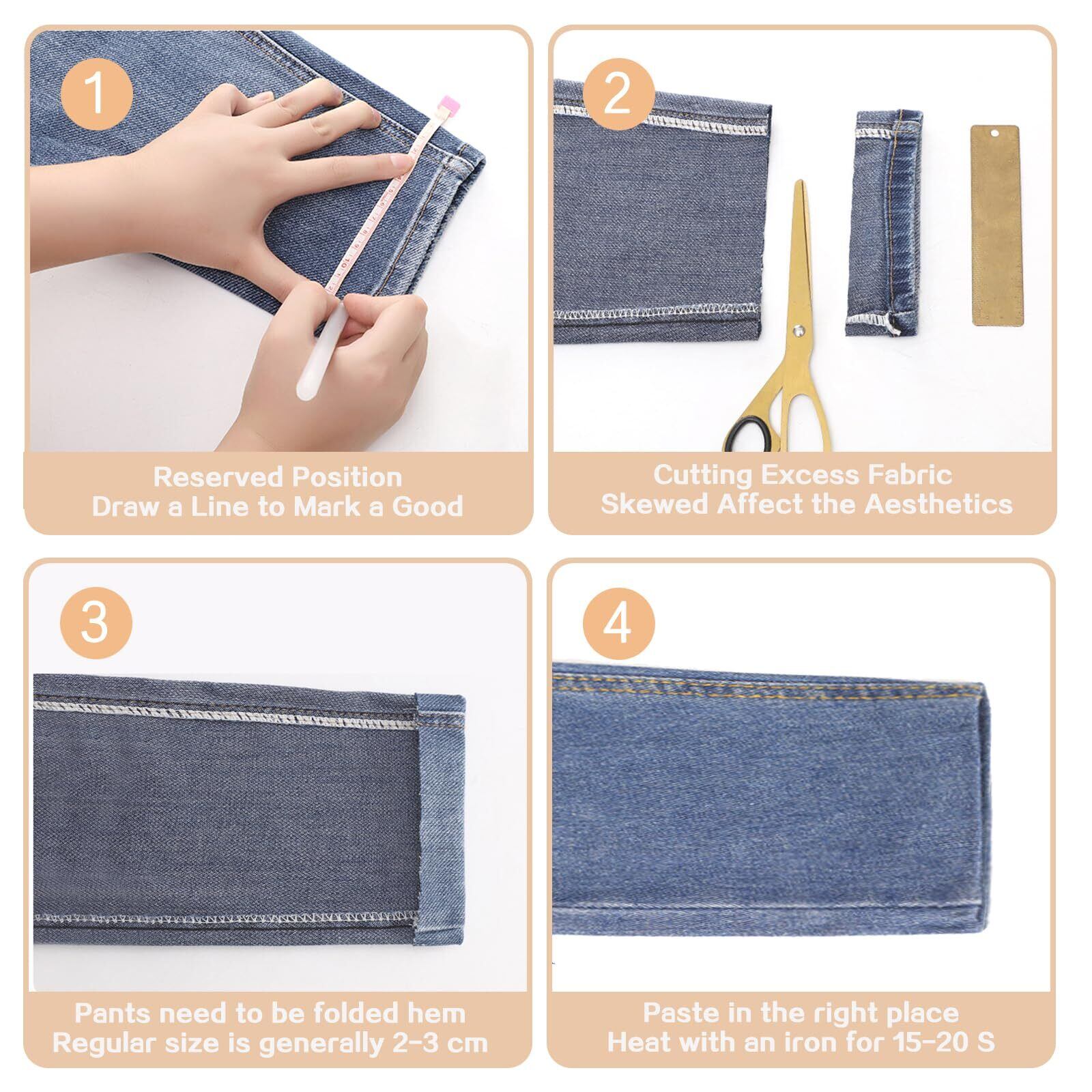 1

Reserved Position
Draw a Line to Mark a Good

2

Cutting Excess Fabric
Skewed Affect the Aesthetics

3

Pants need to be folded hem
Regular size is generally 2-3 cm

4

Paste in the right place
Heat with an iron for 15-20 S