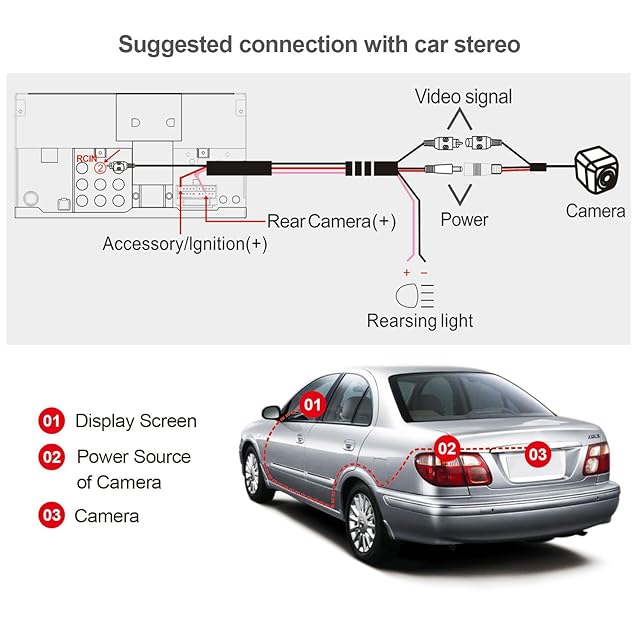 Suggested connection with car stereo

RCIN
2
Video signal
Power
Camera
Rear Camera(+)
Accessory/Ignition(+)
+ −
Rearsing light

01 Display Screen
02 Power Source of Camera
03 Camera

01
02
03