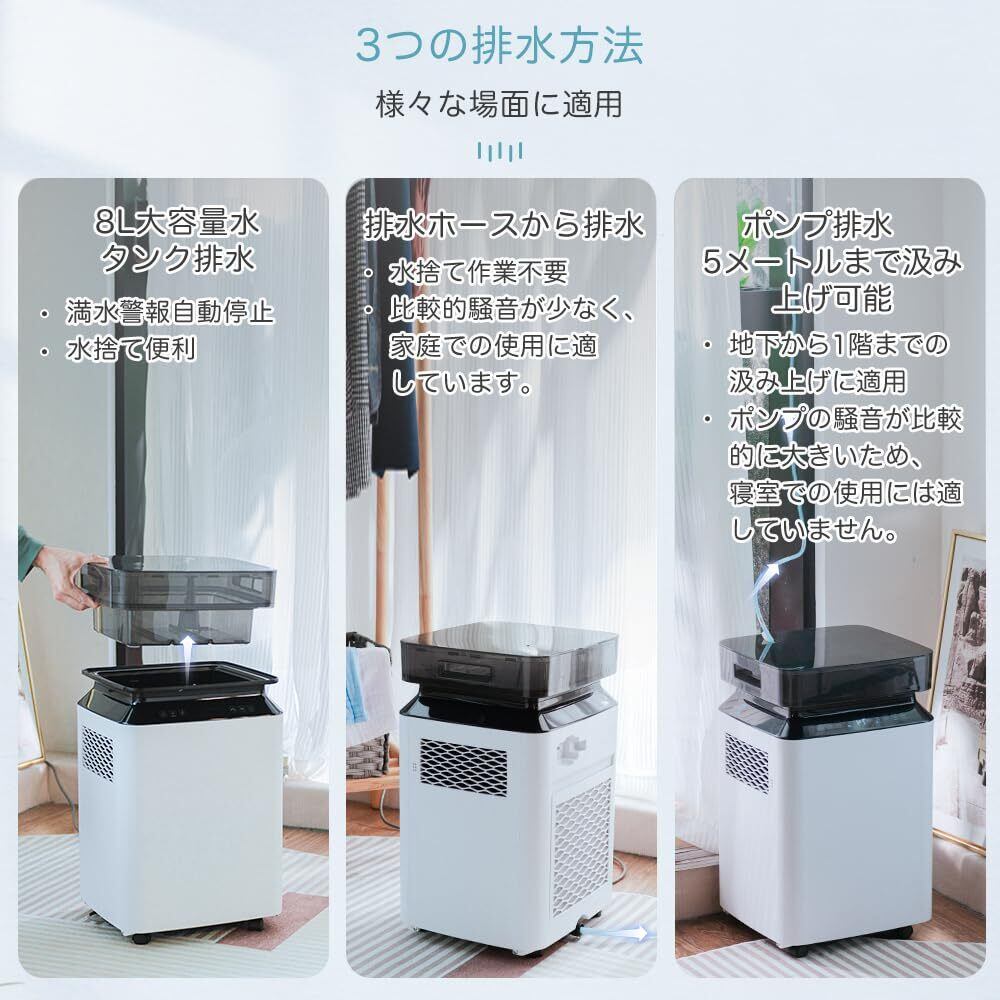 3つの排水方法

様々な場面に適用

8L大容量水タンク排水

・ 満水警報自動停止
・ 水捨て便利

排水ホースから排水

・ 水捨て作業不要
・ 比較的騒音が少なく、家庭での使用に適しています。

ポンプ排水
5メートルまで汲み上げ可能

・ 地下から1階までの汲み上げに適用
・ ポンプの騒音が比較的に大きいため、寝室での使用には適していません。