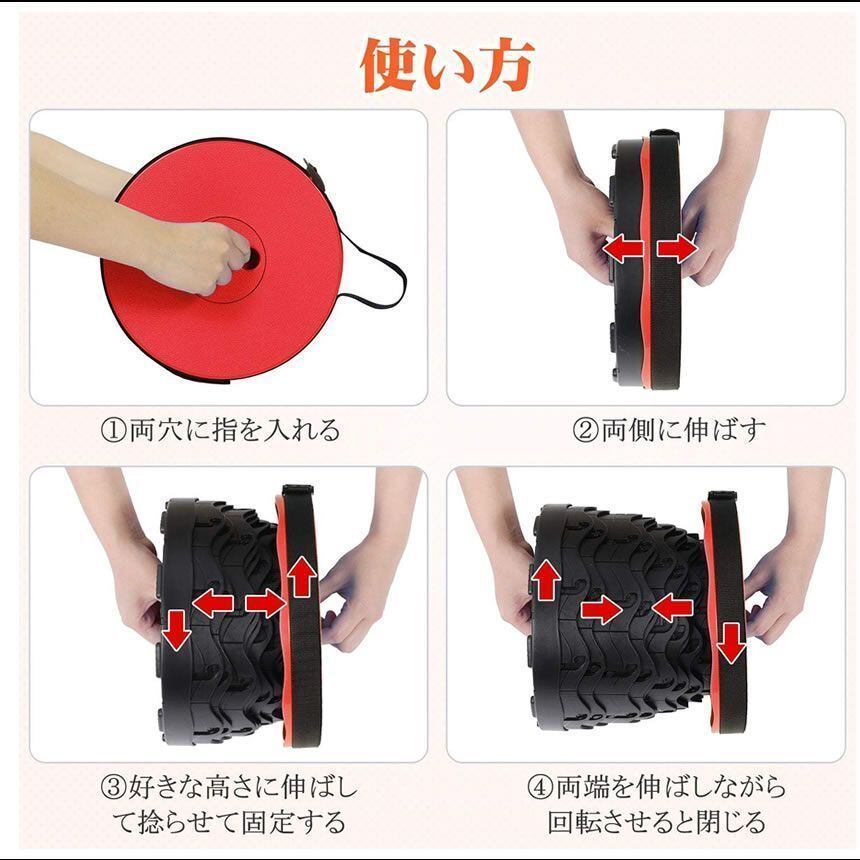 使い方

①両穴に指を入れる

②両側に伸ばす

③好きな高さに伸ばして捻らせて固定する

④両端を伸ばしながら回転させると閉じる