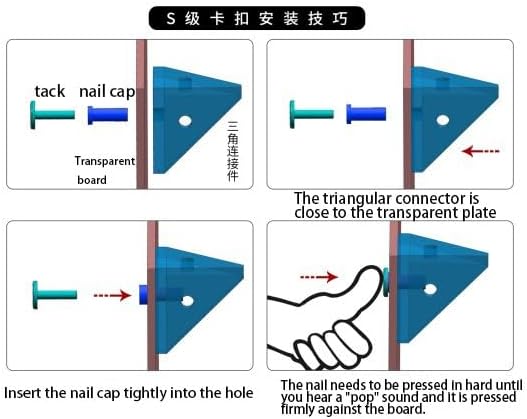 S 级 卡 扣 安 装 技 巧

tack nail cap

Transparent board

三角连接件

The triangular connector is close to the transparent plate

Insert the nail cap tightly into the hole

The nail needs to be pressed in hard until you hear a "pop" sound and it is pressed firmly against the board.