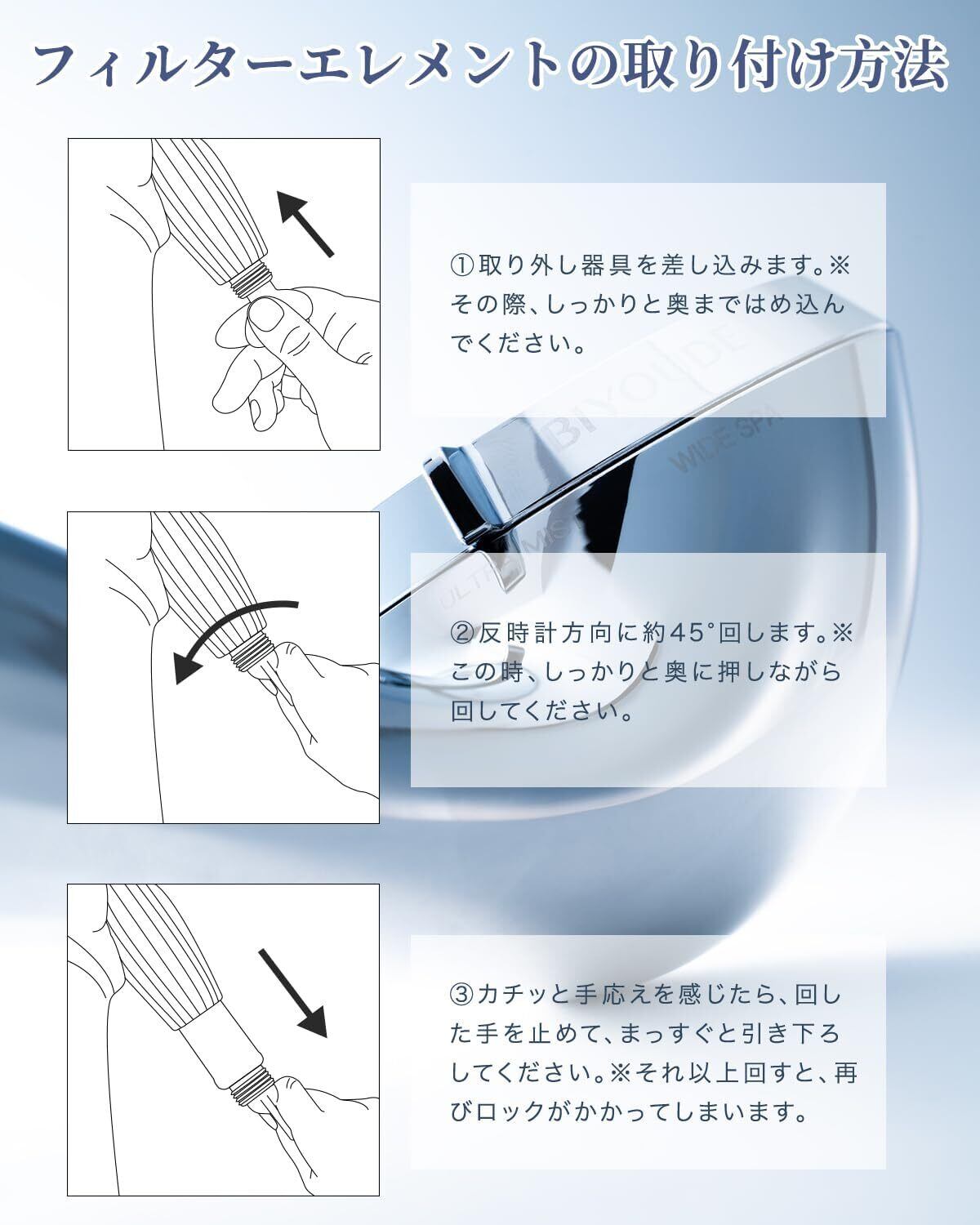 フィルターエレメントの取り付け方法

①取り外し器具を差し込みます。※その際、しっかりと奥まではめ込んでください。

BIYOUDE
WIDE SPA
ULTRA MIST

②反時計方向に約45°回します。※この時、しっかりと奥に押しながら回してください。

③カチッと手応えを感じたら、回した手を止めて、まっすぐと引き下ろしてください。※それ以上回すと、再びロックがかかってしまいます。