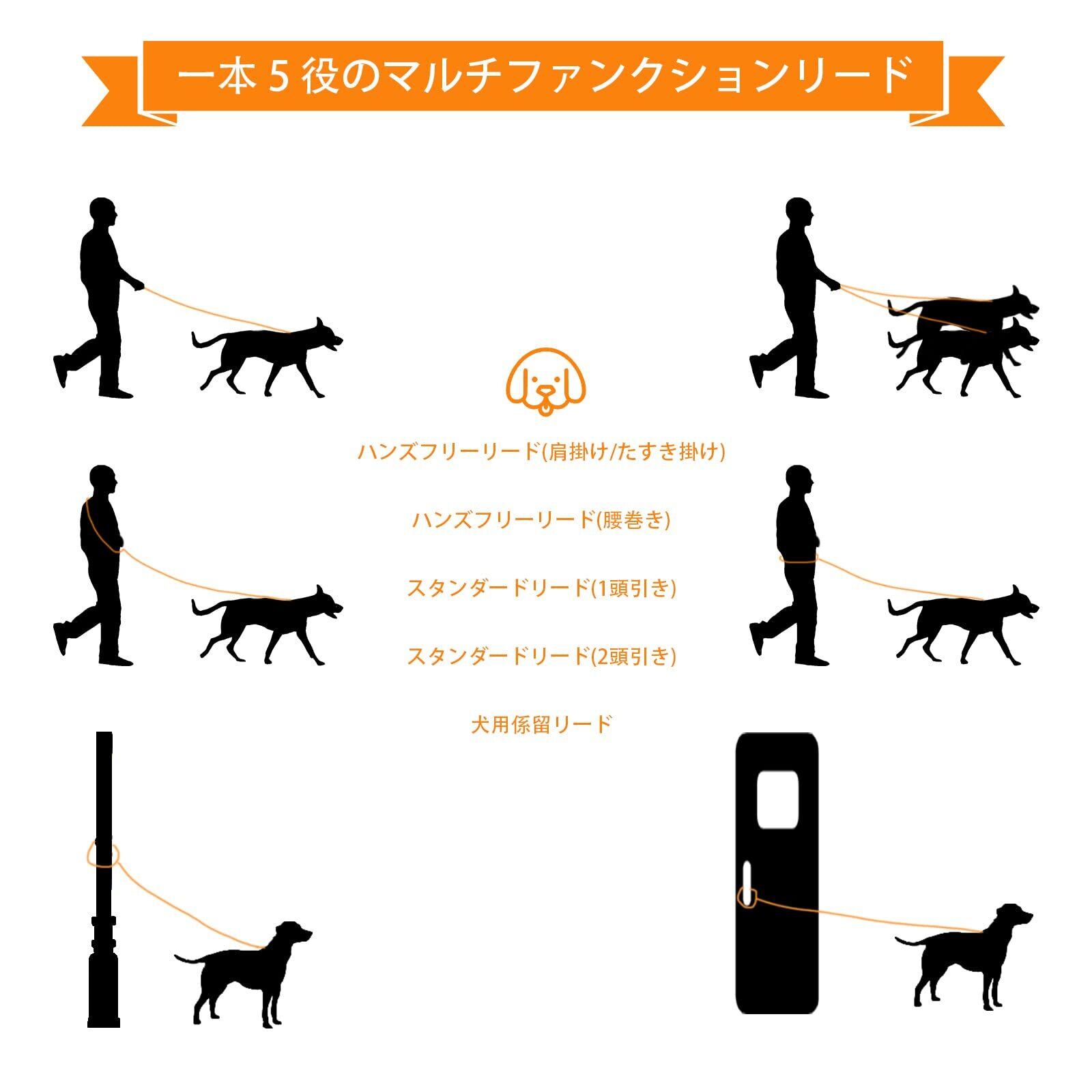 一本 5 役のマルチファンクションリード

ハンズフリーリード(肩掛け/たすき掛け)

ハンズフリーリード(腰巻き)

スタンダードリード(1頭引き)

スタンダードリード(2頭引き)

犬用係留リード