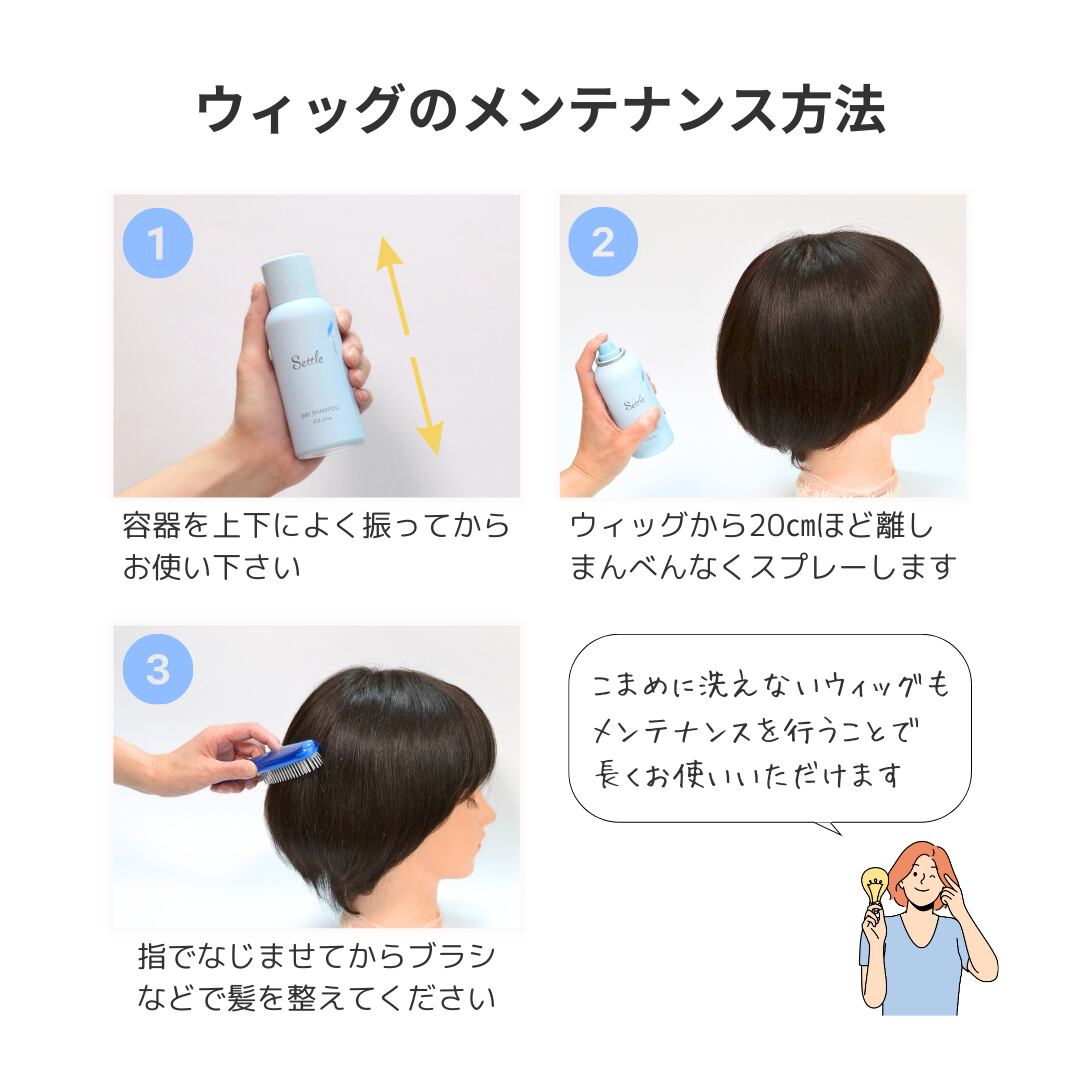 ウィッグのメンテナンス方法

1

Settle

DRY SHAMPOO
ICE plus

容器を上下によく振ってからお使い下さい

2

Settle

ウィッグから20㎝ほど離しまんべんなくスプレーします

3

指でなじませてからブラシなどで髪を整えてください

こまめに洗えないウィッグもメンテナンスを行うことで長くお使いいただけます