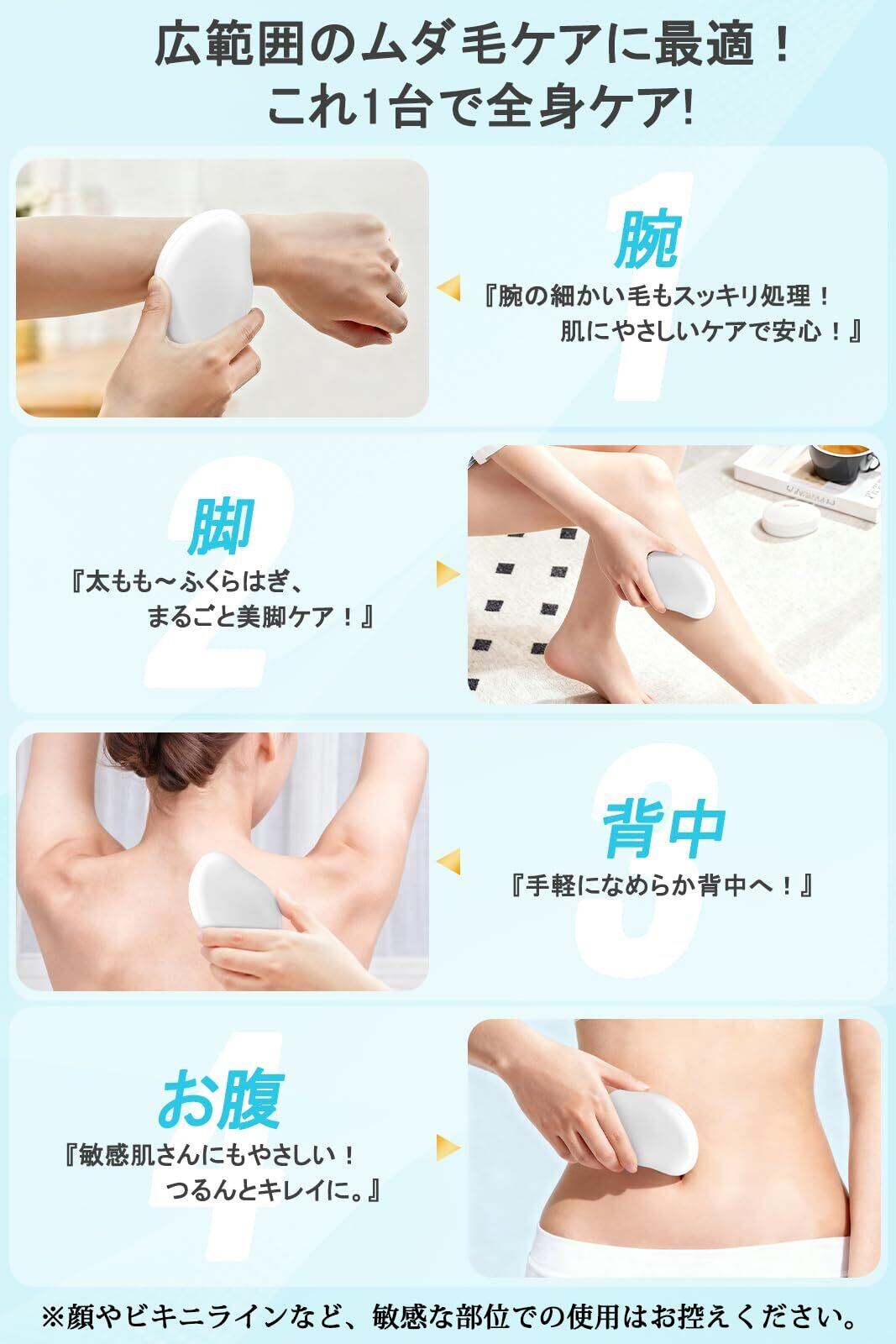 広範囲のムダ毛ケアに最適！
これ1台で全身ケア!

1
腕
『腕の細かい毛もスッキリ処理！
肌にやさしいケアで安心！』

2
脚
『太もも～ふくらはぎ、
まるごと美脚ケア！』

3
背中
『手軽になめらか背中へ！』

4
お腹
『敏感肌さんにもやさしい！
つるんとキレイに。』

※顔やビキニラインなど、敏感な部位での使用はお控えください。