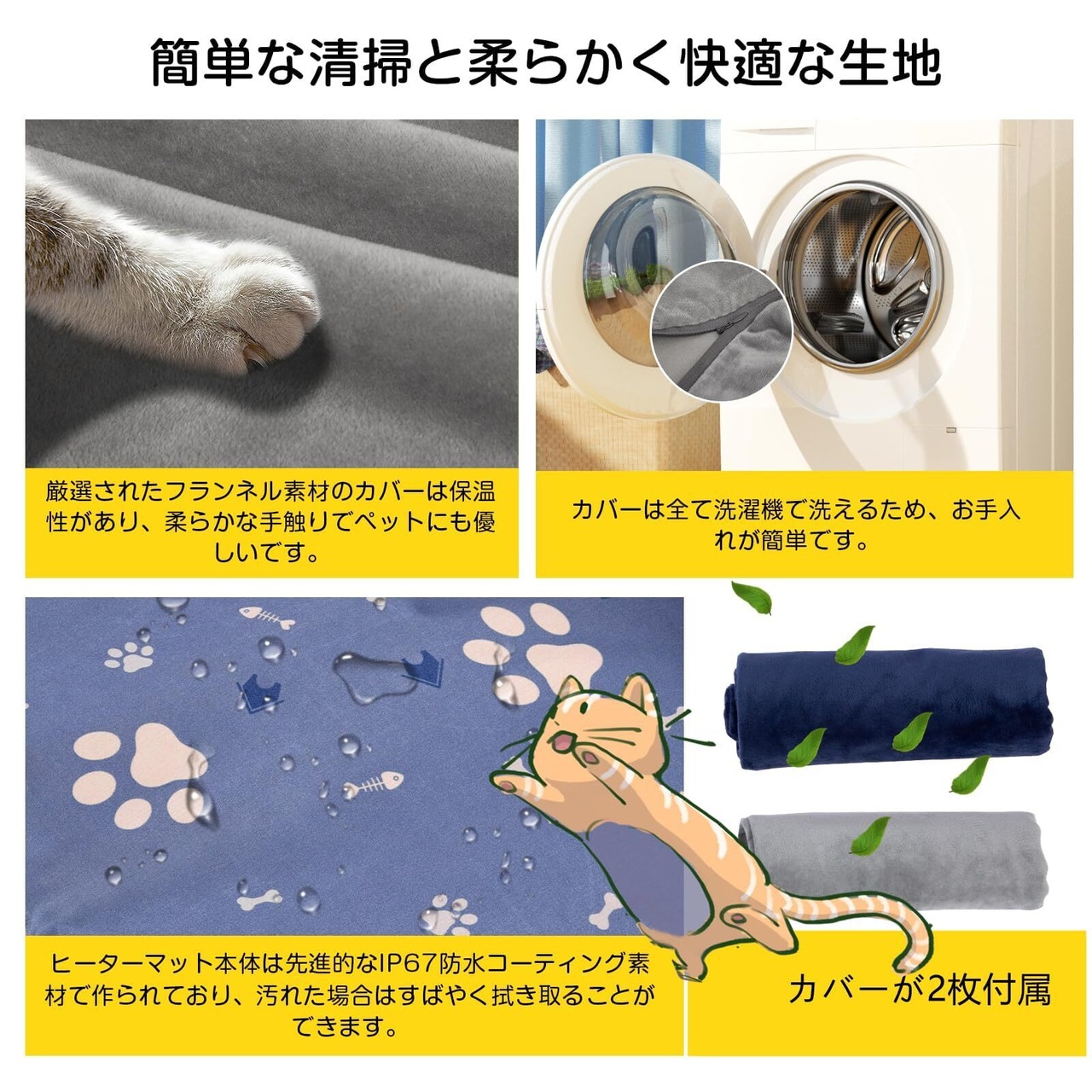 簡単な清掃と柔らかく快適な生地

厳選されたフランネル素材のカバーは保温性があり、柔らかな手触りでペットにも優しいです。

カバーは全て洗濯機で洗えるため、お手入れが簡単です。

ヒーターマット本体は先進的なIP67防水コーティング素材で作られており、汚れた場合はすばやく拭き取ることができます。

カバーが2枚付属