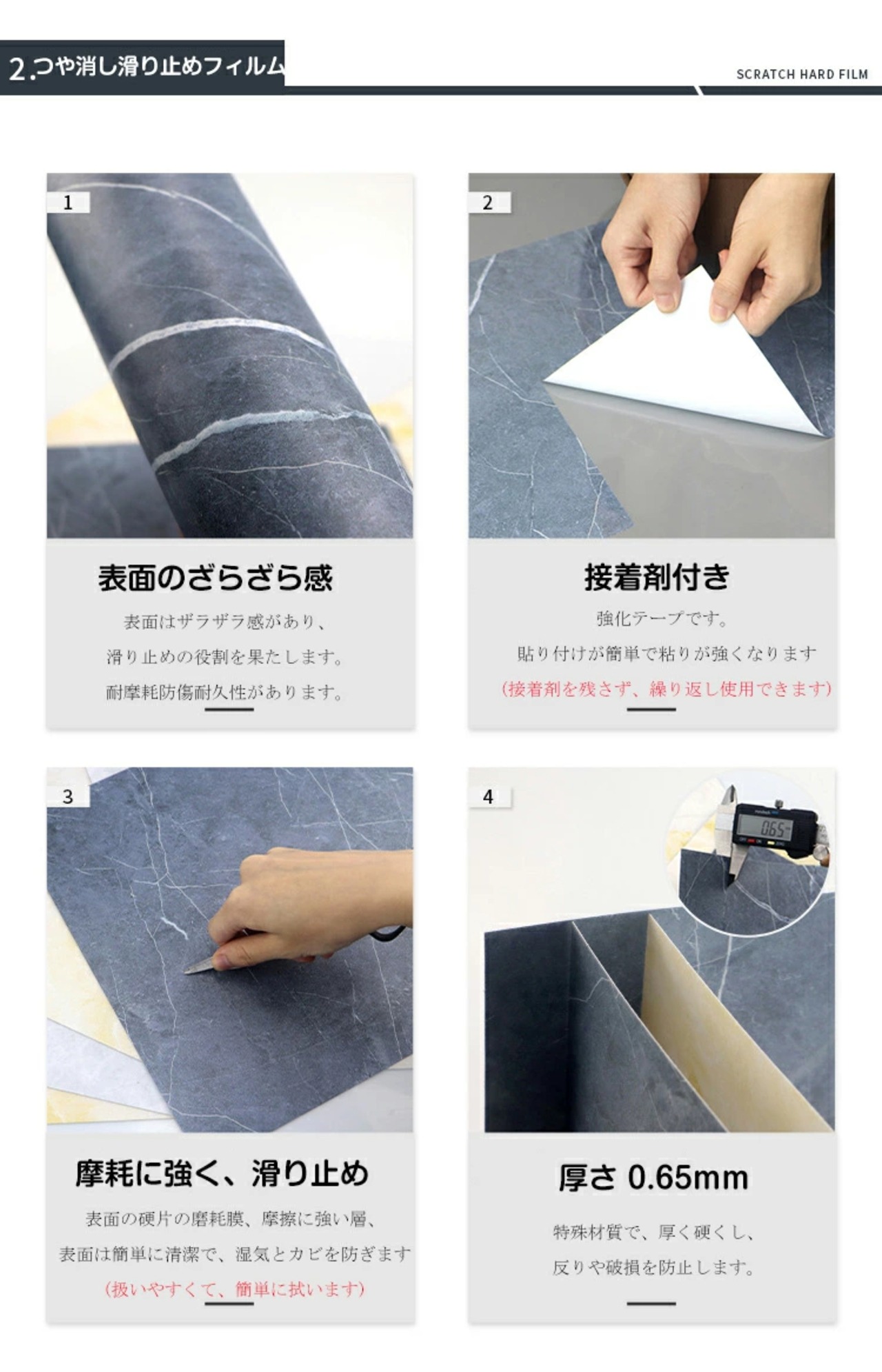 2.つや消し滑り止めフィルム

SCRATCH HARD FILM

1

表面のざらざら感

表面はザラザラ感があり、

滑り止めの役割を果たします。

耐摩耗防傷耐久性があります。

2

接着剤付き

強化テープです。

貼り付けが簡単で粘りが強くなります

（接着剤を残さず、繰り返し使用できます）

3

摩耗に強く、滑り止め

表面の硬片の磨耗膜、摩擦に強い層、

表面は簡単に清潔で、湿気とカビを防ぎます

（扱いやすくて、簡単に拭います）

4

0.65

厚さ 0.65mm

特殊材質で、厚く硬くし、

反りや破損を防止します。