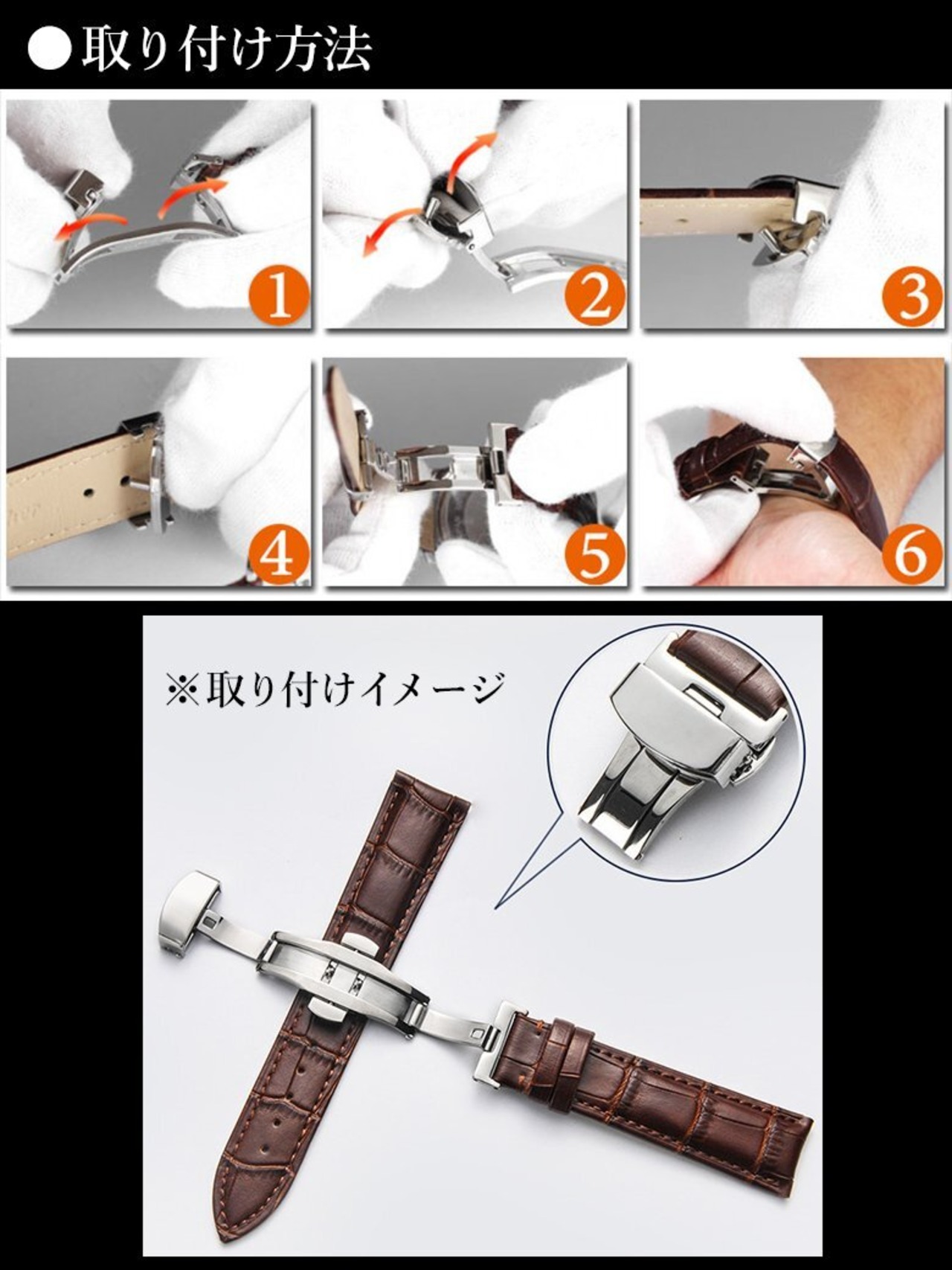 ●取り付け方法

1

2

3

4

5

6

※取り付けイメージ