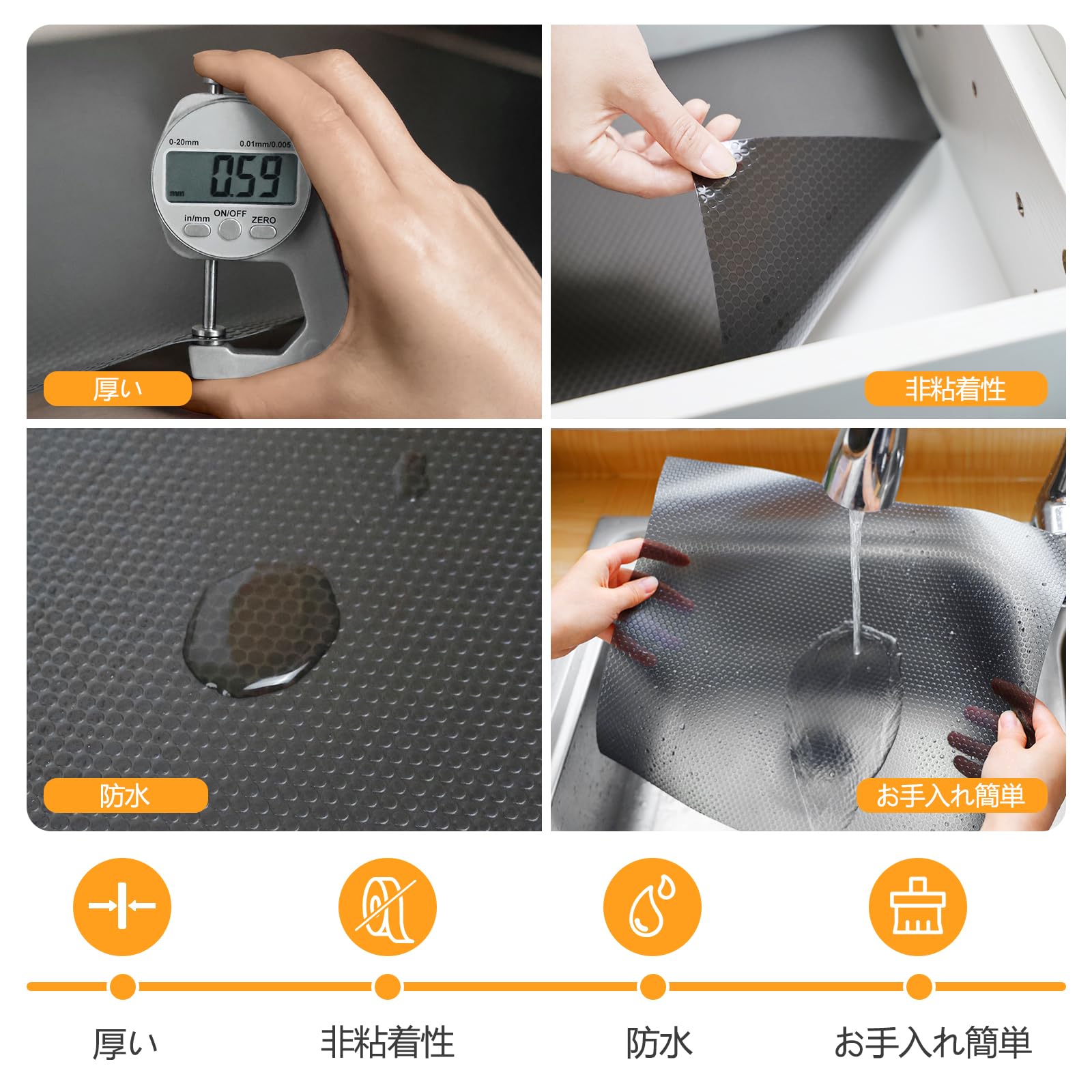 0-20mm
0.01mm/0.005
0.59
mm
in/mm
ON/OFF
ZERO

厚い

非粘着性

防水

お手入れ簡単

厚い

非粘着性

防水

お手入れ簡単