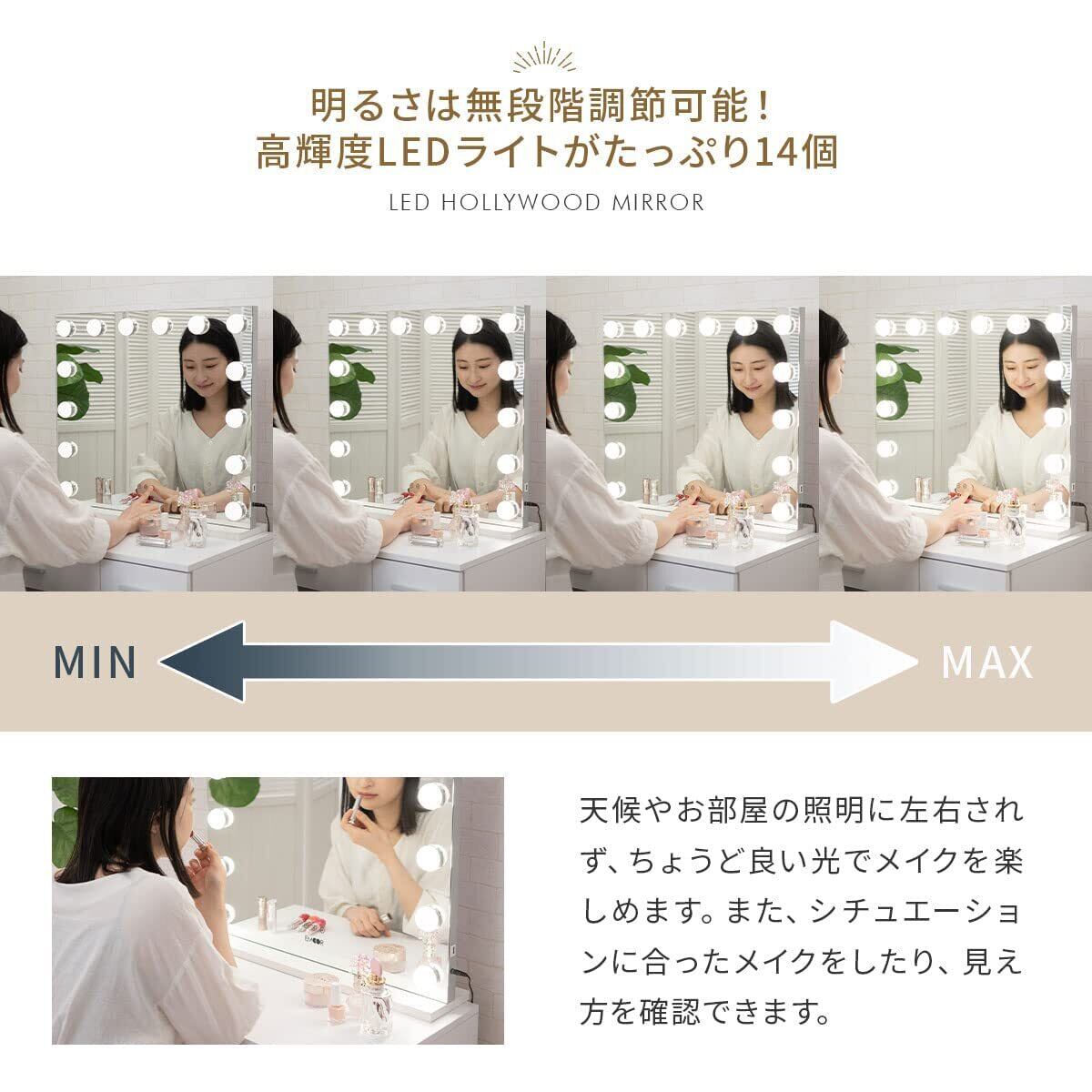 明るさは無段階調節可能！
高輝度LEDライトがたっぷり14個

LED HOLLYWOOD MIRROR

MIN

MAX

天候やお部屋の照明に左右されず、ちょうど良い光でメイクを楽しめます。また、シチュエーションに合ったメイクをしたり、見え方を確認できます。