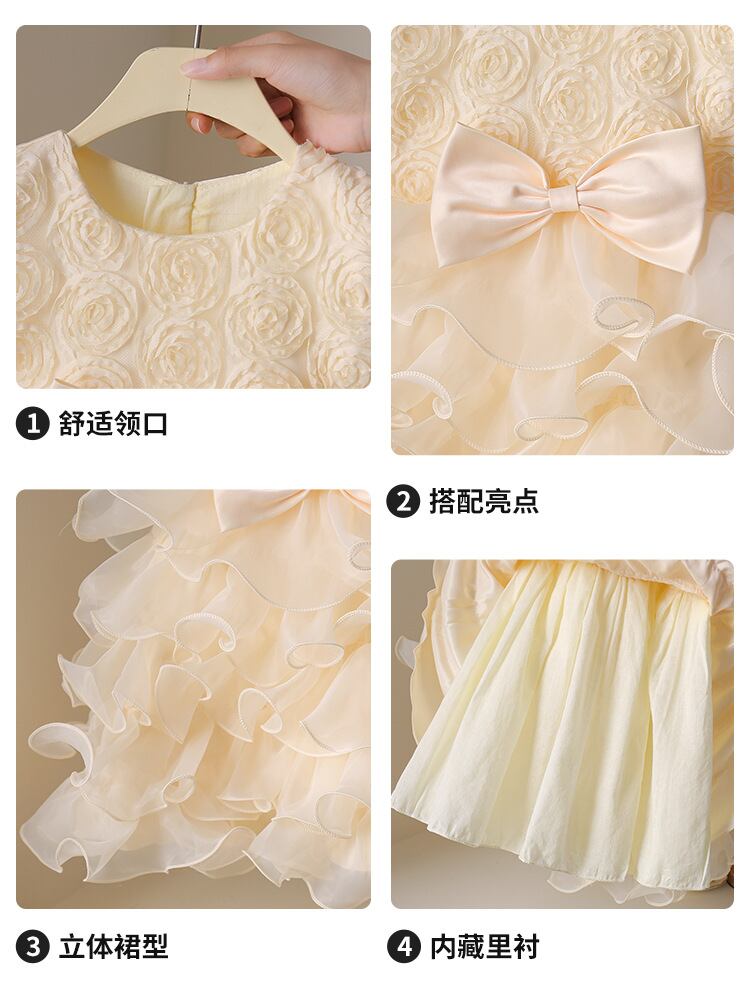 1 舒适领口

2 搭配亮点

3 立体裙型

4 内藏里衬