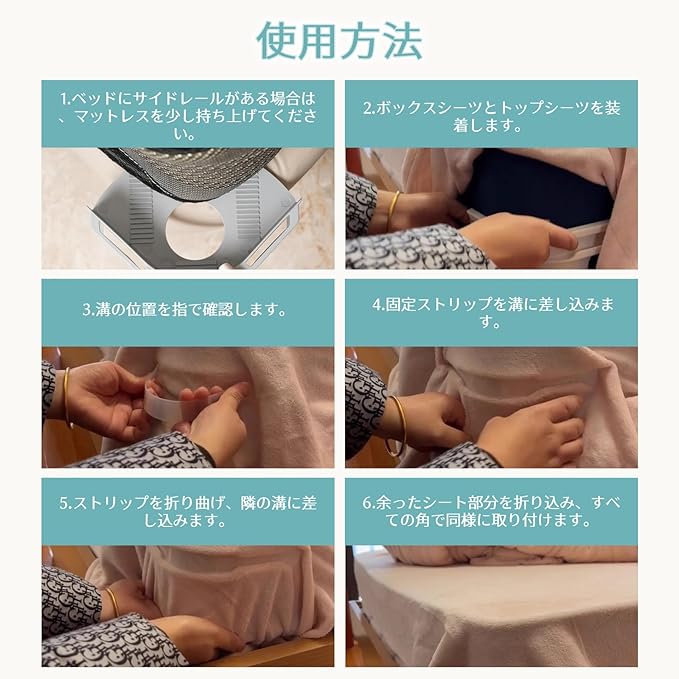 使用方法

1.ベッドにサイドレールがある場合は、マットレスを少し持ち上げてください。

2.ボックスシーツとトップシーツを装着します。

3.溝の位置を指で確認します。

4.固定ストリップを溝に差し込みます。

5.ストリップを折り曲げ、隣の溝に差し込みます。

6.余ったシート部分を折り込み、すべての角で同様に取り付けます。