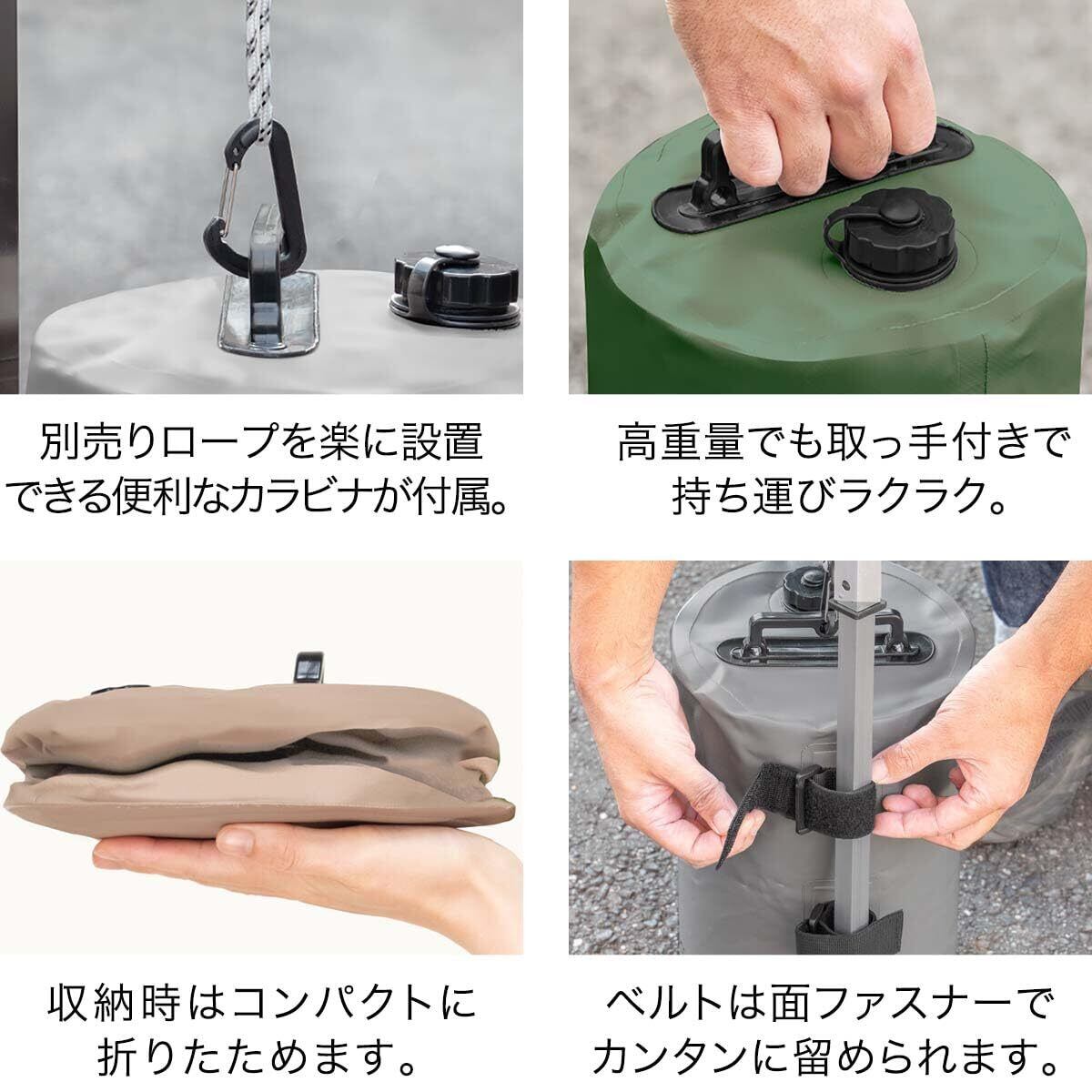 別売りロープを楽に設置できる便利なカラビナが付属。

高重量でも取っ手付きで持ち運びラクラク。

収納時はコンパクトに折りたためます。

ベルトは面ファスナーでカンタンに留められます。