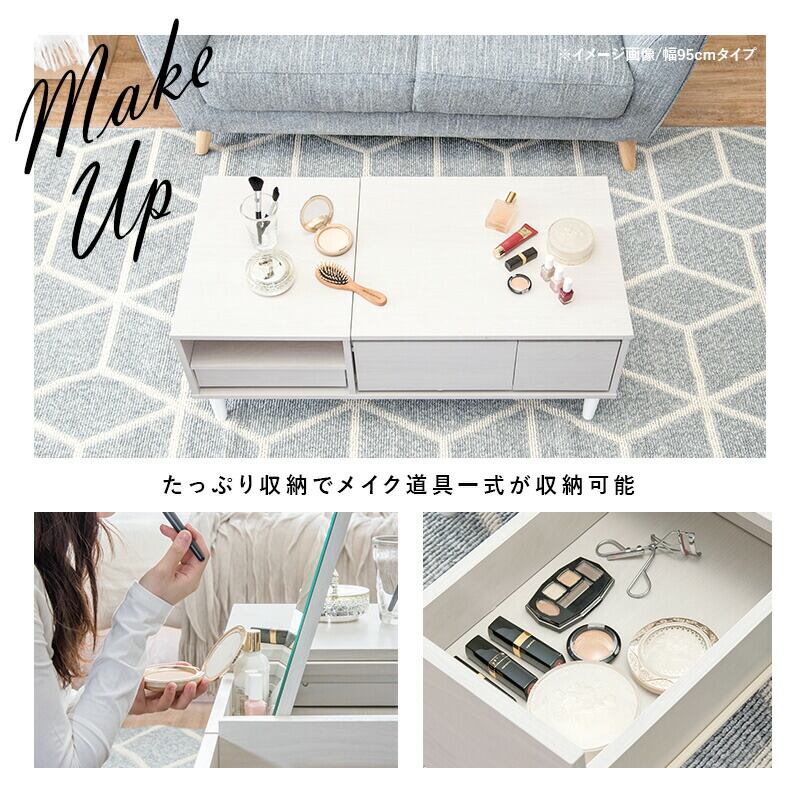 Make Up

※イメージ画像/幅95cmタイプ

たっぷり収納でメイク道具一式が収納可能