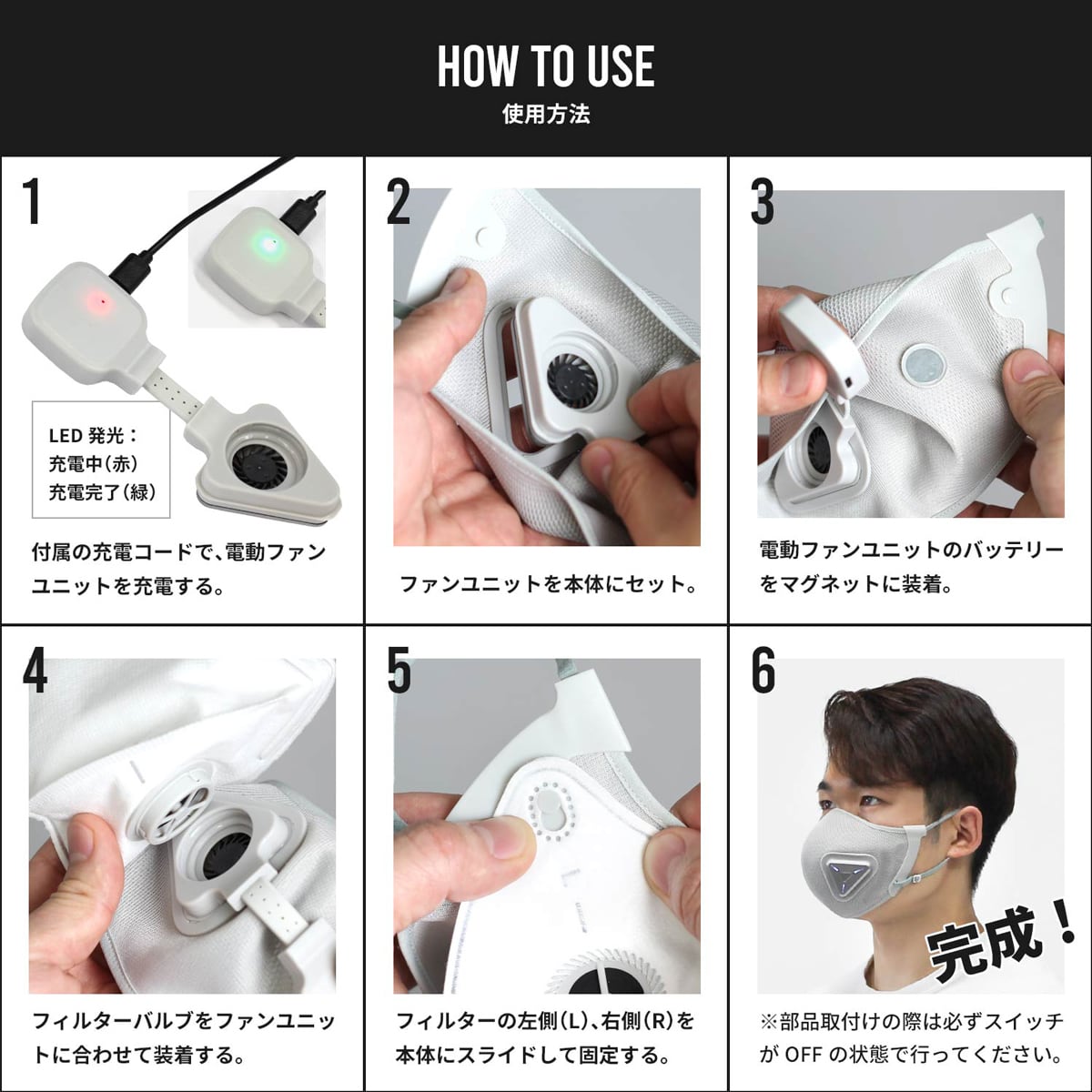 HOW TO USE
使用方法

1

LED 発光：
充電中（赤）
充電完了（緑）

付属の充電コードで、電動ファンユニットを充電する。

2

ファンユニットを本体にセット。

3

電動ファンユニットのバッテリーをマグネットに装着。

4

フィルターバルブをファンユニットに合わせて装着する。

5

フィルターの左側（L）、右側（R）を本体にスライドして固定する。

6

完成！

※部品取付けの際は必ずスイッチが OFF の状態で行ってください。