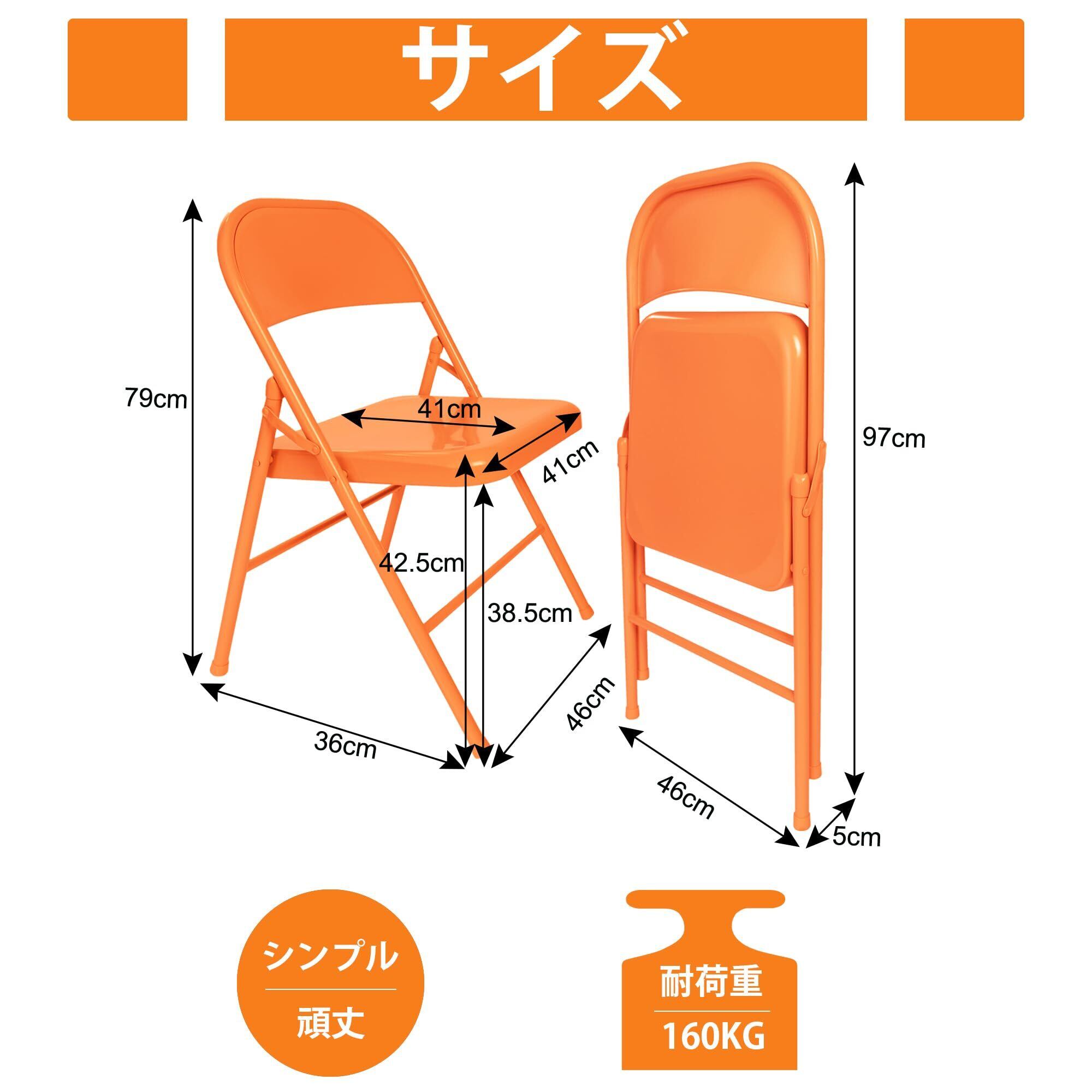 サイズ

79cm

41cm

41cm

42.5cm

38.5cm

36cm

46cm

97cm

46cm

5cm

シンプル

頑丈

耐荷重

160KG