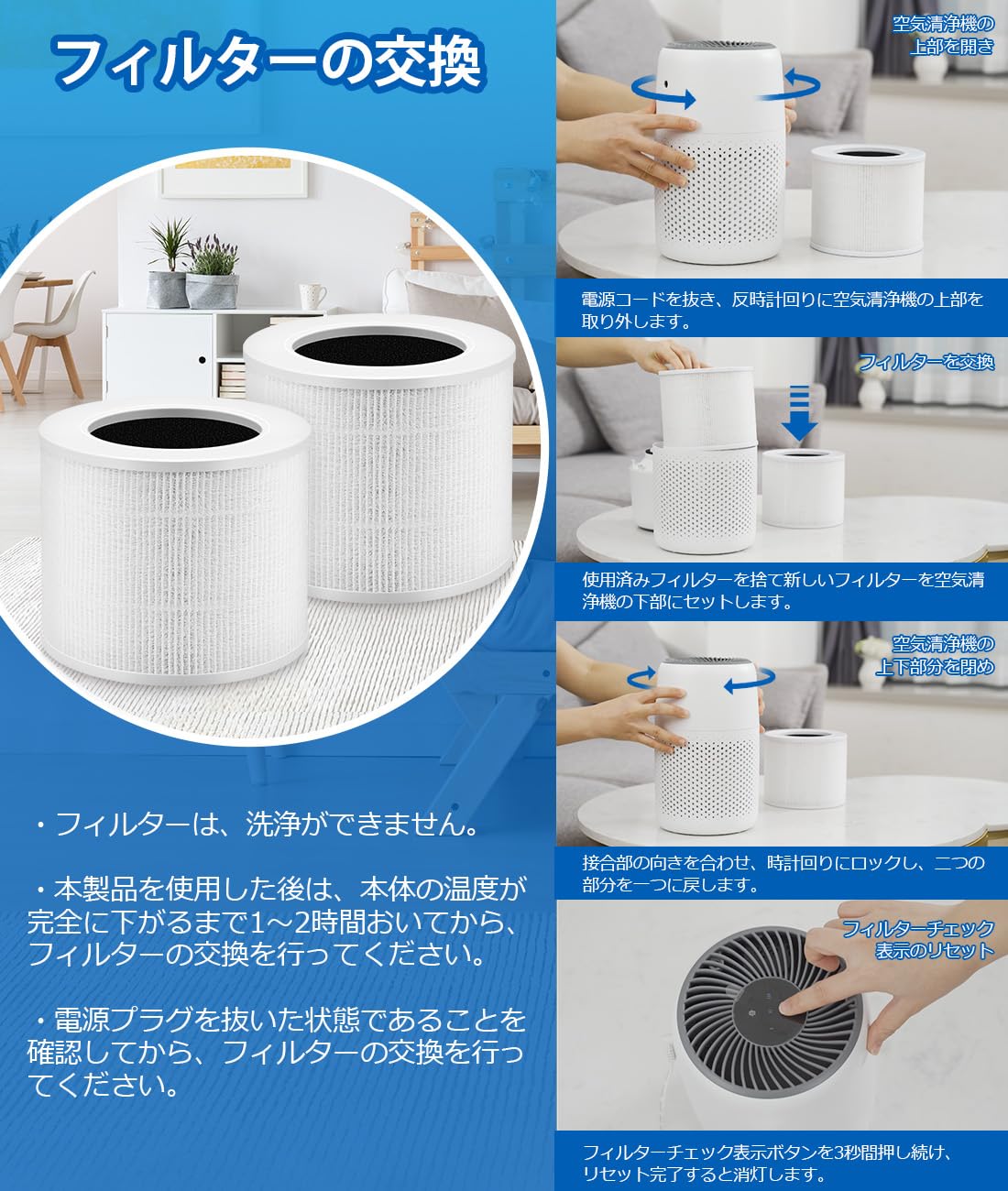 フィルターの交換

・フィルターは、洗浄ができません。

・本製品を使用した後は、本体の温度が完全に下がるまで1～2時間おいてから、フィルターの交換を行ってください。

・電源プラグを抜いた状態であることを確認してから、フィルターの交換を行ってください。

空気清浄機の上部を開き

電源コードを抜き、反時計回りに空気清浄機の上部を取り外します。

フィルターを交換

使用済みフィルターを捨て新しいフィルターを空気清浄機の下部にセットします。

空気清浄機の上下部分を閉め

接合部の向きを合わせ、時計回りにロックし、二つの部分を一つに戻します。

フィルターチェック表示のリセット

フィルターチェック表示ボタンを3秒間押し続け、リセット完了すると消灯します。