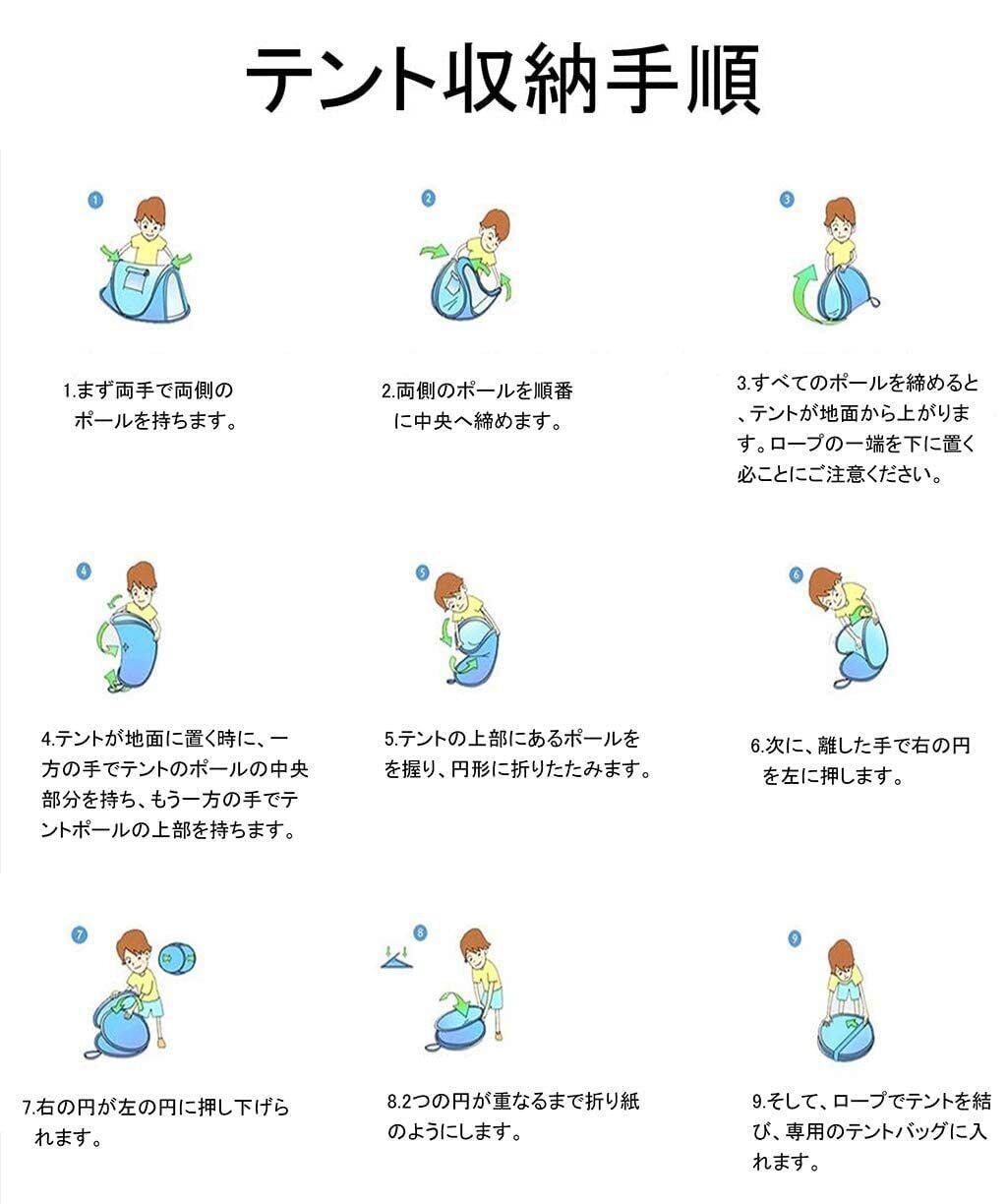 テント収納手順

1

1.まず両手で両側のポールを持ちます。

2

2.両側のポールを順番に中央へ締めます。

3

3.すべてのポールを締めると、テントが地面から上がります。ロープの一端を下に置く必ことにご注意ください。

4

4.テントが地面に置く時に、一方の手でテントのポールの中央部分を持ち、もう一方の手でテントポールの上部を持ちます。

5

5.テントの上部にあるポールをを握り、円形に折りたたみます。

6

6.次に、離した手で右の円を左に押します。

7

7.右の円が左の円に押し下げられます。

8

8.2つの円が重なるまで折り紙のようにします。

9

9.そして、ロープでテントを結び、専用のテントバッグに入れます。