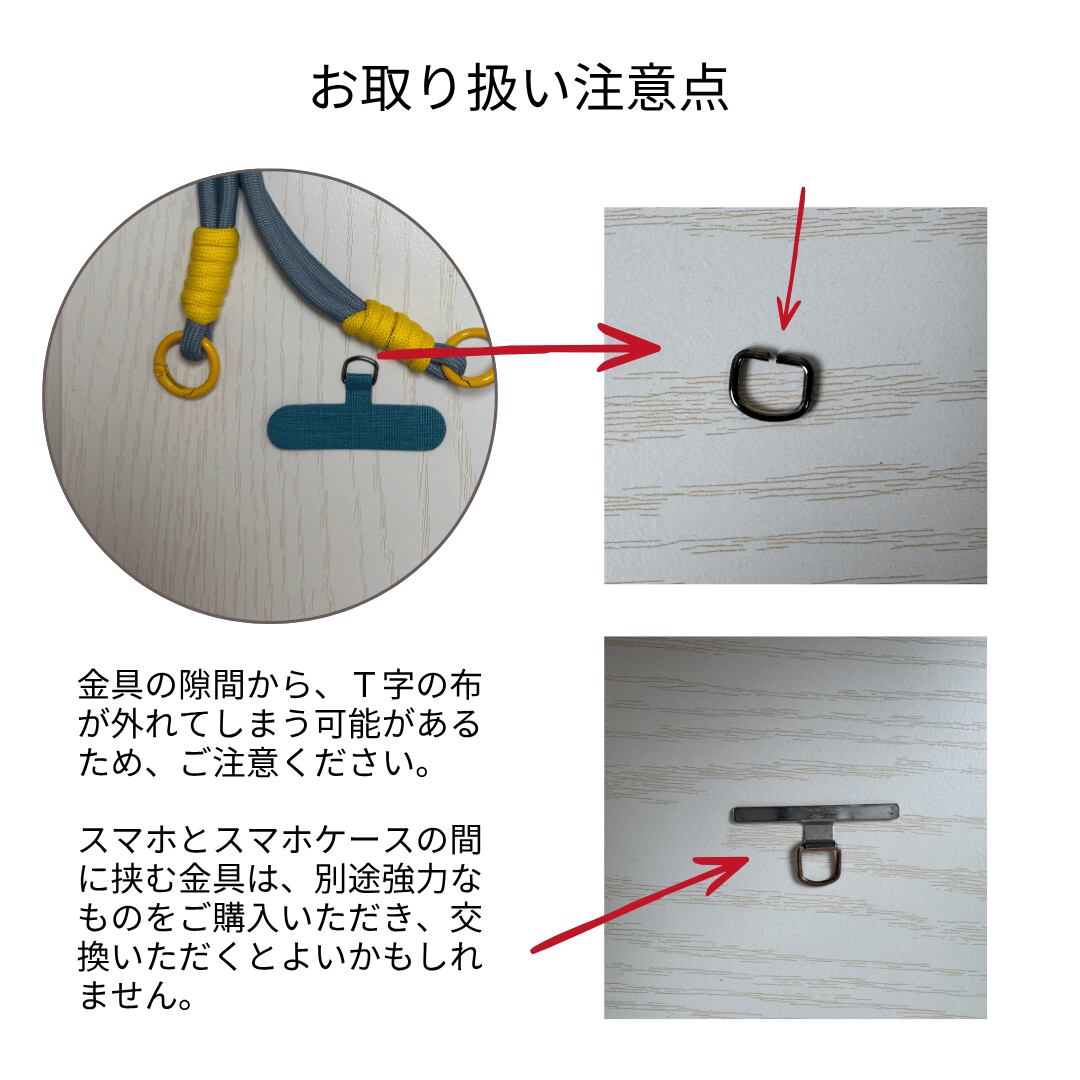 お取り扱い注意点

金具の隙間から、T字の布が外れてしまう可能があるため、ご注意ください。

スマホとスマホケースの間に挟む金具は、別途強力なものをご購入いただき、交換いただくとよいかもしれません。