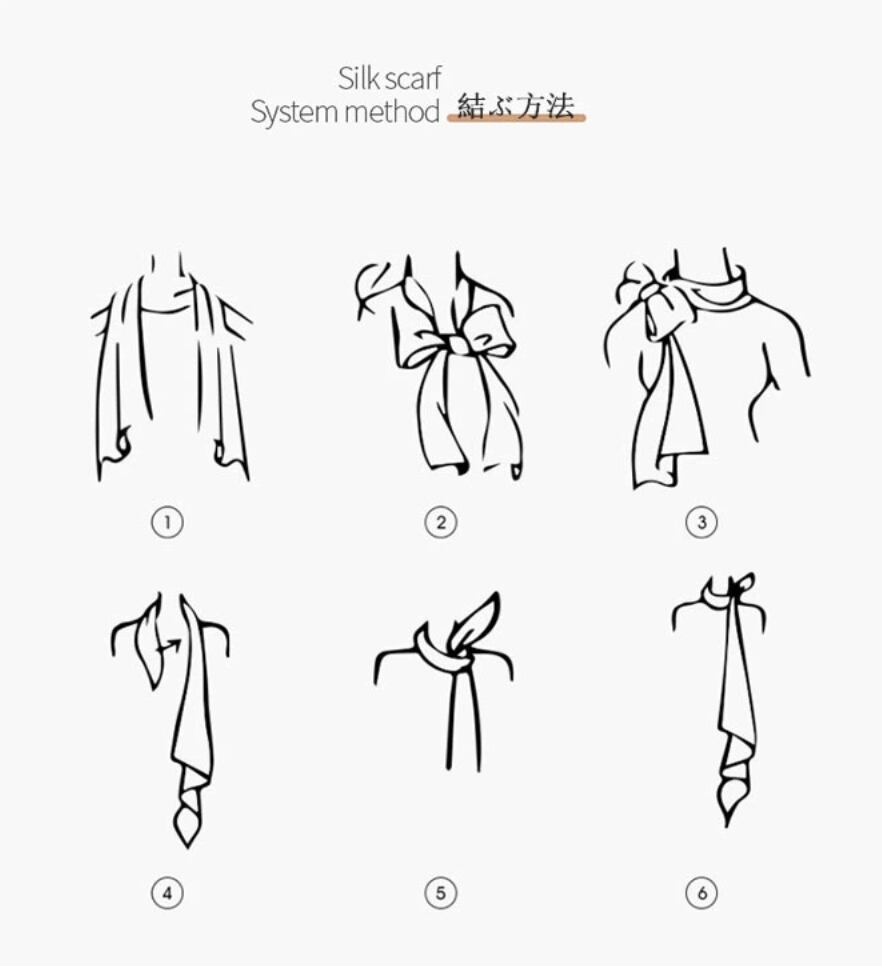 Silk scarf
System method 結ぶ方法

①
②
③
④
⑤
⑥