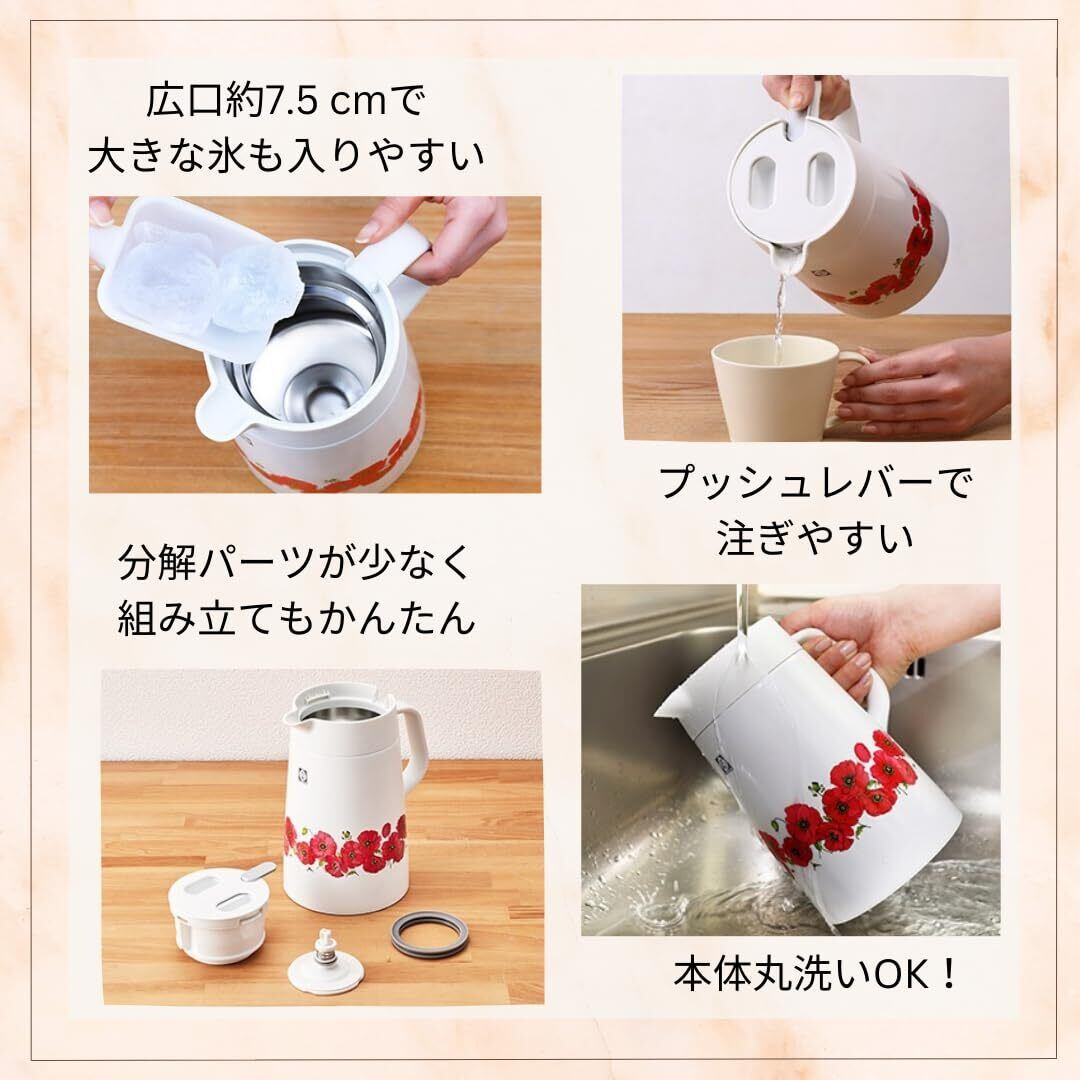 広口約7.5 cmで
大きな氷も入りやすい

プッシュレバーで
注ぎやすい

分解パーツが少なく
組み立てもかんたん

本体丸洗いOK！