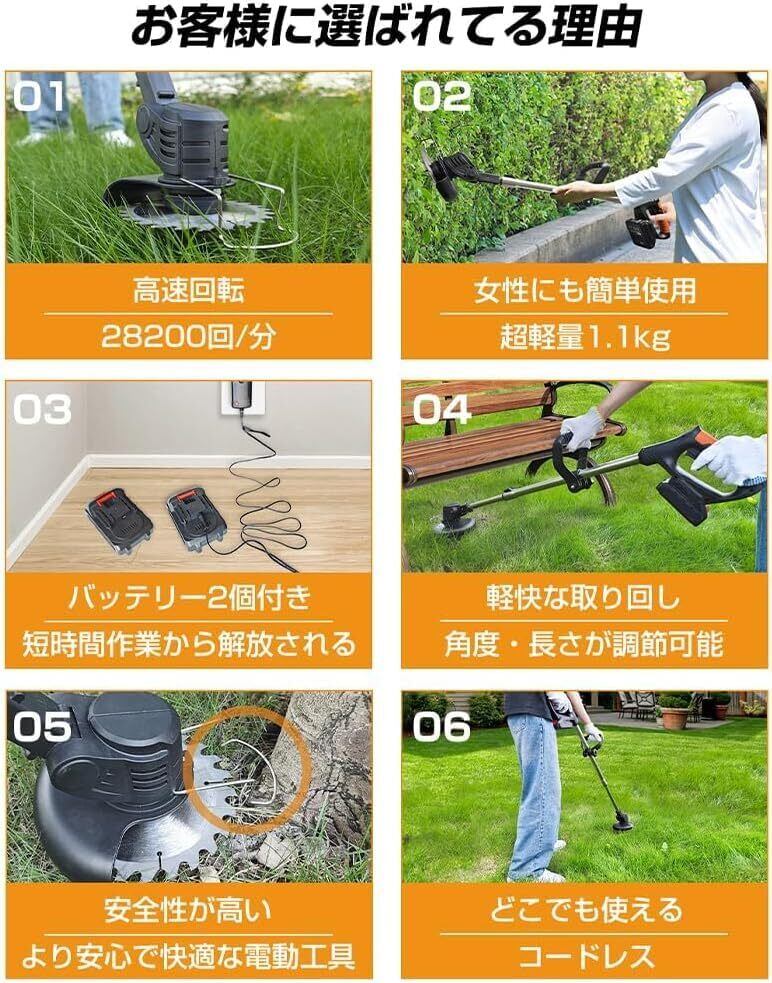 お客様に選ばれてる理由

01

高速回転

28200回/分

02

女性にも簡単使用

超軽量1.1kg

03

バッテリー2個付き

短時間作業から解放される

04

軽快な取り回し

角度・長さが調節可能

05

安全性が高い

より安心で快適な電動工具

06

どこでも使える

コードレス