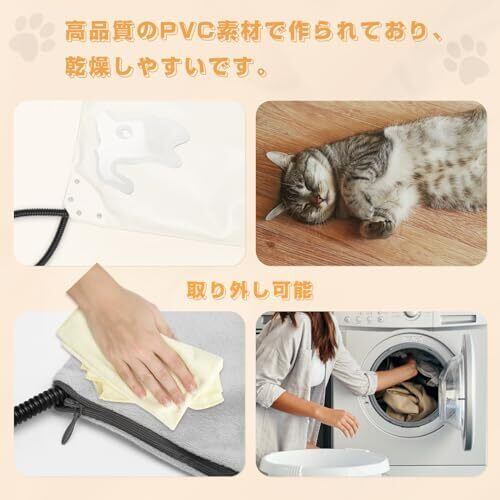 高品質のPVC素材で作られており、乾燥しやすいです。

取り外し可能