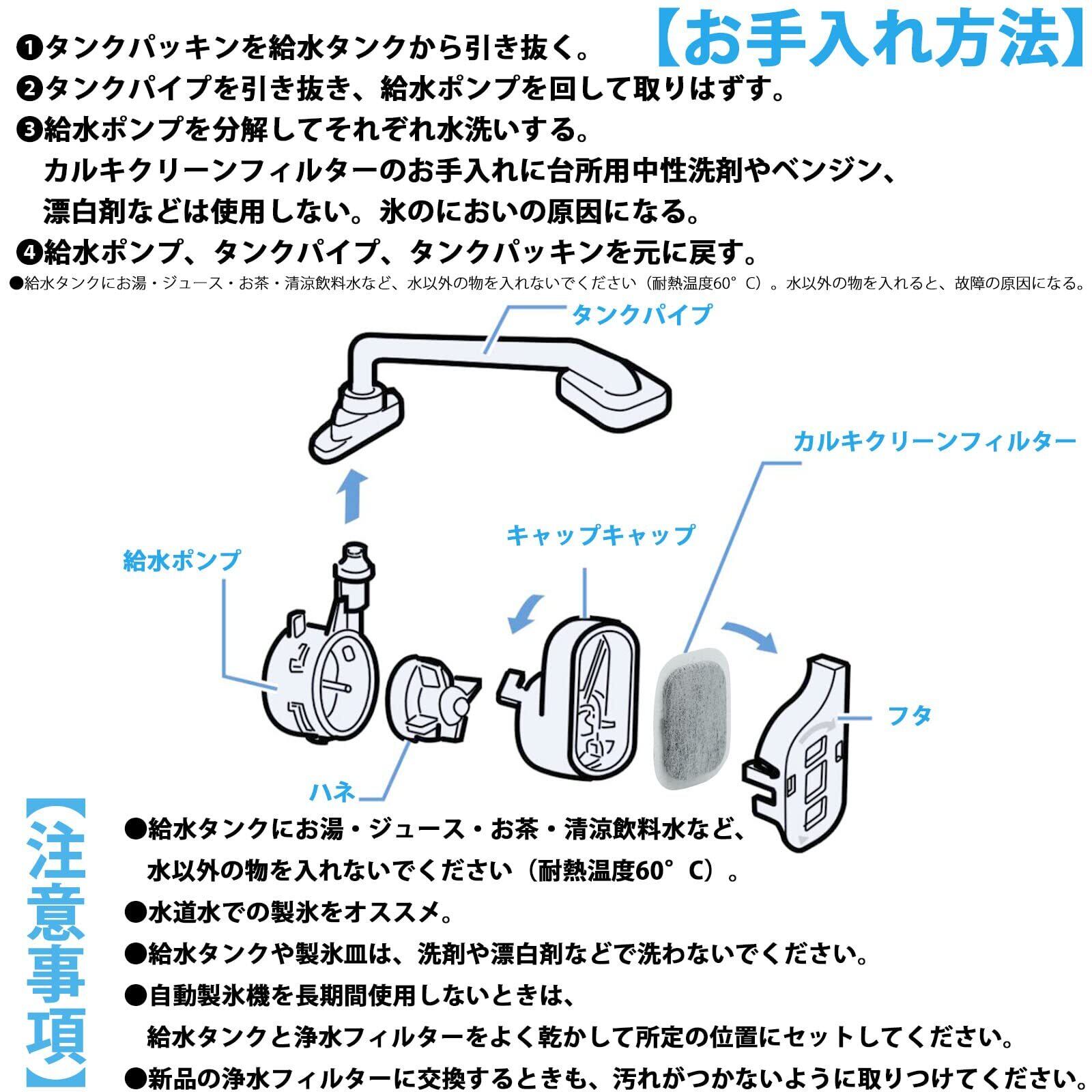 【お手入れ方法】

❶タンクパッキンを給水タンクから引き抜く。
❷タンクパイプを引き抜き、給水ポンプを回して取りはずす。
❸給水ポンプを分解してそれぞれ水洗いする。
カルキクリーンフィルターのお手入れに台所用中性洗剤やベンジン、漂白剤などは使用しない。氷のにおいの原因になる。
❹給水ポンプ、タンクパイプ、タンクパッキンを元に戻す。
●給水タンクにお湯・ジュース・お茶・清涼飲料水など、水以外の物を入れないでください（耐熱温度60°C）。水以外の物を入れると、故障の原因になる。

タンクパイプ
カルキクリーンフィルター
キャップキャップ
給水ポンプ
フタ
ハネ

【注意事項】
●給水タンクにお湯・ジュース・お茶・清涼飲料水など、水以外の物を入れないでください（耐熱温度60°C）。
●水道水での製氷をオススメ。
●給水タンクや製氷皿は、洗剤や漂白剤などで洗わないでください。
●自動製氷機を長期間使用しないときは、給水タンクと浄水フィルターをよく乾かして所定の位置にセットしてください。
●新品の浄水フィルターに交換するときも、汚れがつかないように取りつけてください。