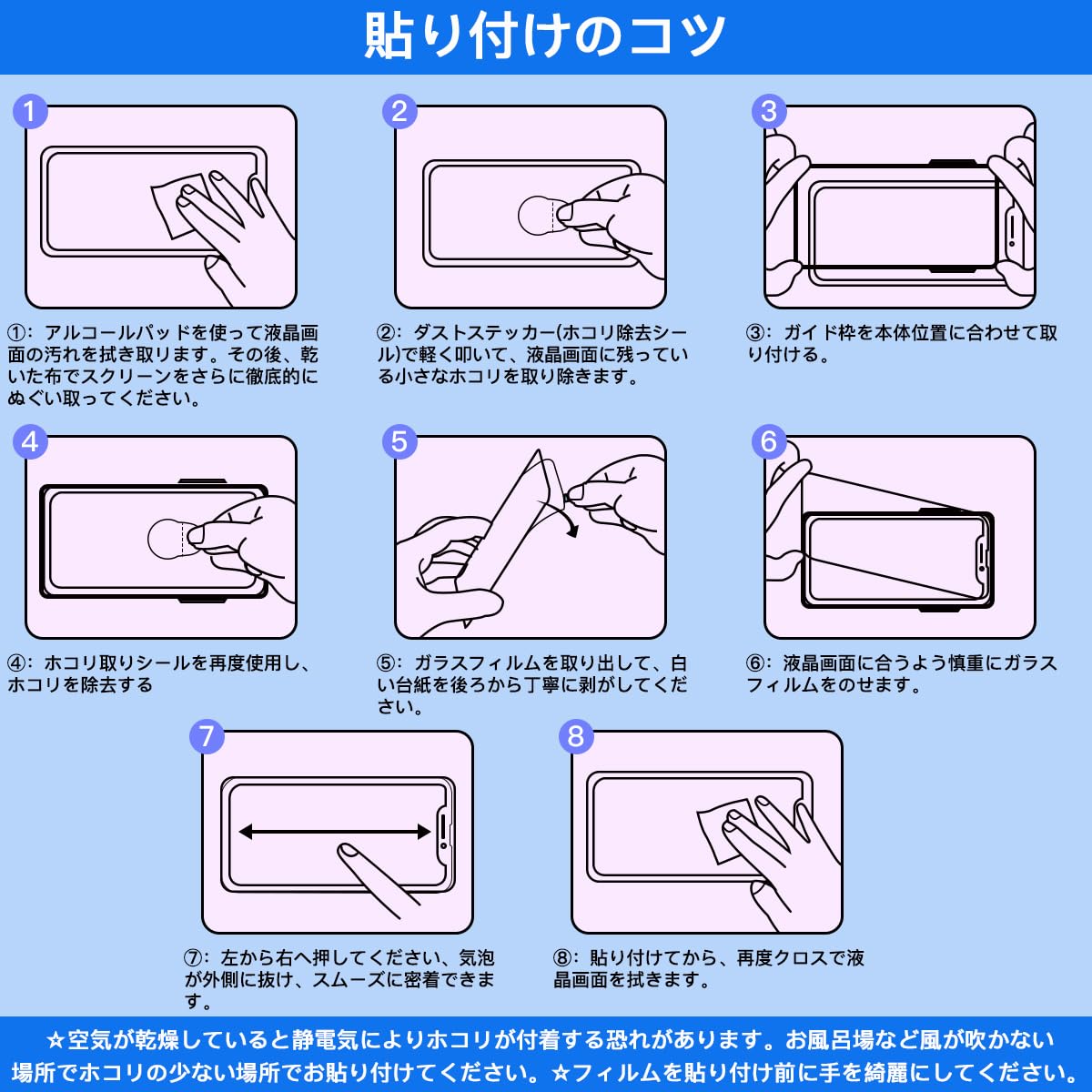 貼り付けのコツ

1

①：アルコールパッドを使って液晶画面の汚れを拭き取ります。その後、乾いた布でスクリーンをさらに徹底的にぬぐい取ってください。

2

②：ダストステッカー(ホコリ除去シール)で軽く叩いて、液晶画面に残っている小さなホコリを取り除きます。

3

③：ガイド枠を本体位置に合わせて取り付ける。

4

④：ホコリ取りシールを再度使用し、ホコリを除去する

5

⑤：ガラスフィルムを取り出して、白い台紙を後ろから丁寧に剥がしてください。

6

⑥：液晶画面に合うよう慎重にガラスフィルムをのせます。

7

⑦：左から右へ押してください、気泡が外側に抜け、スムーズに密着できます。

8

⑧：貼り付けてから、再度クロスで液晶画面を拭きます。

☆空気が乾燥していると静電気によりホコリが付着する恐れがあります。お風呂場など風が吹かない場所でホコリの少ない場所でお貼り付けてください。☆フィルムを貼り付け前に手を綺麗にしてください。