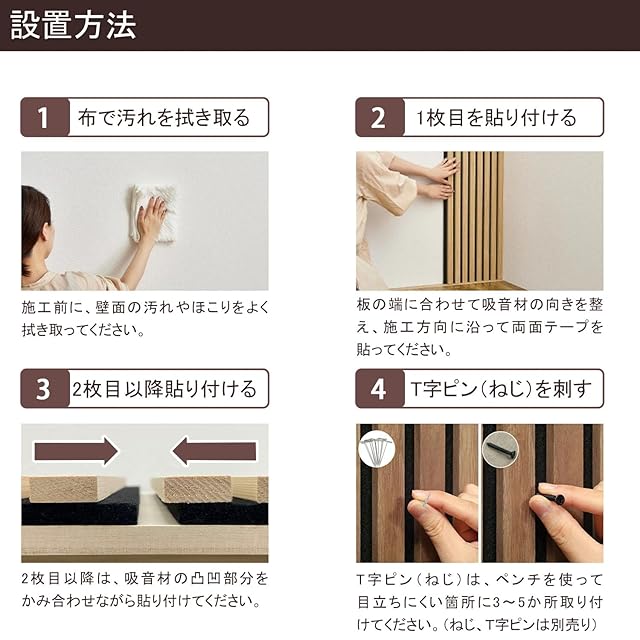 設置方法

1 布で汚れを拭き取る

施工前に、壁面の汚れやほこりをよく拭き取ってください。

2 1枚目を貼り付ける

板の端に合わせて吸音材の向きを整え、施工方向に沿って両面テープを貼ってください。

3 2枚目以降貼り付ける

2枚目以降は、吸音材の凸凹部分をかみ合わせながら貼り付けてください。

4 T字ピン(ねじ)を刺す

T字ピン(ねじ)は、ペンチを使って目立ちにくい箇所に3～5か所取り付けてください。(ねじ、T字ピンは別売り)