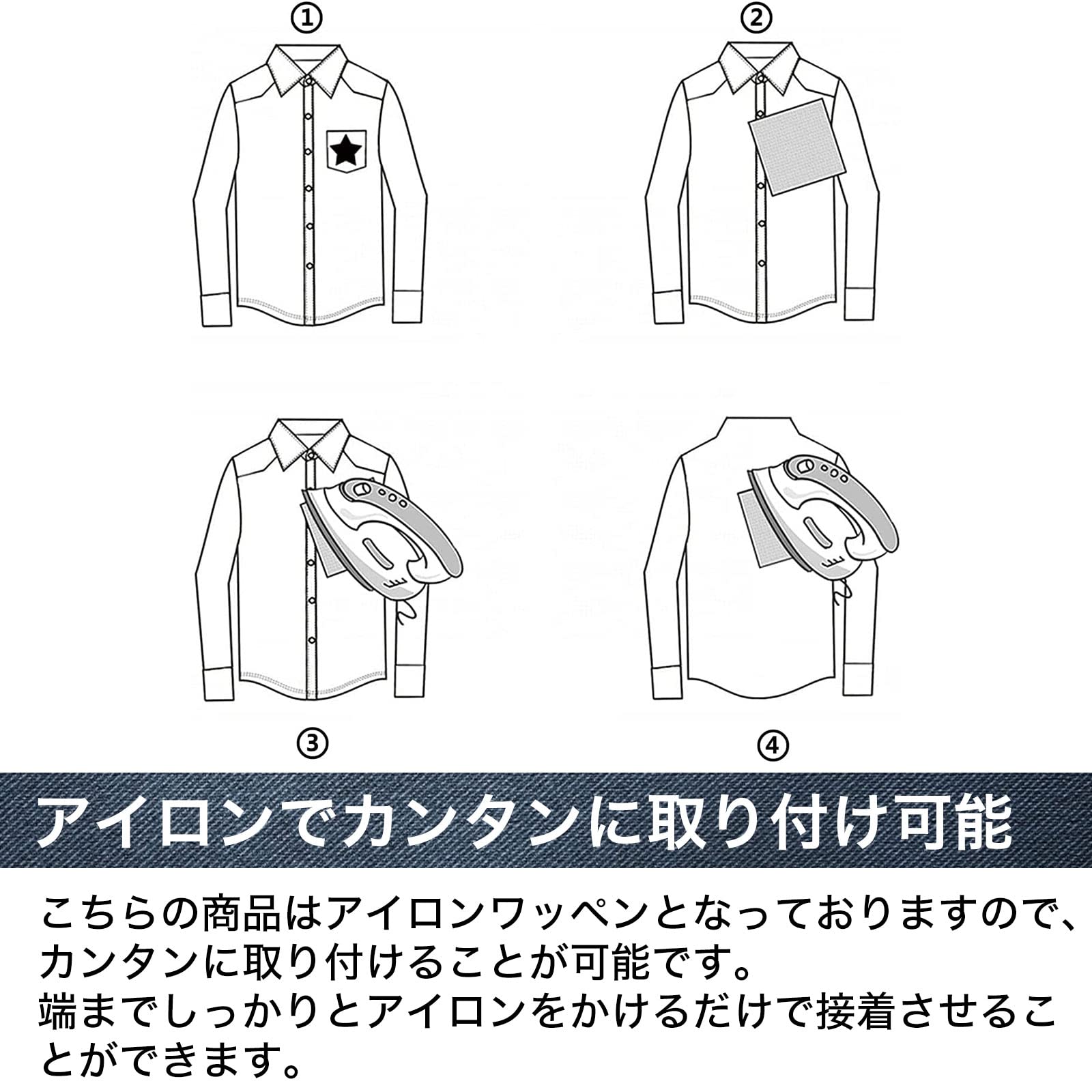 ①

②

③

④

アイロンでカンタンに取り付け可能

こちらの商品はアイロンワッペンとなっておりますので、カンタンに取り付けることが可能です。
端までしっかりとアイロンをかけるだけで接着させることができます。