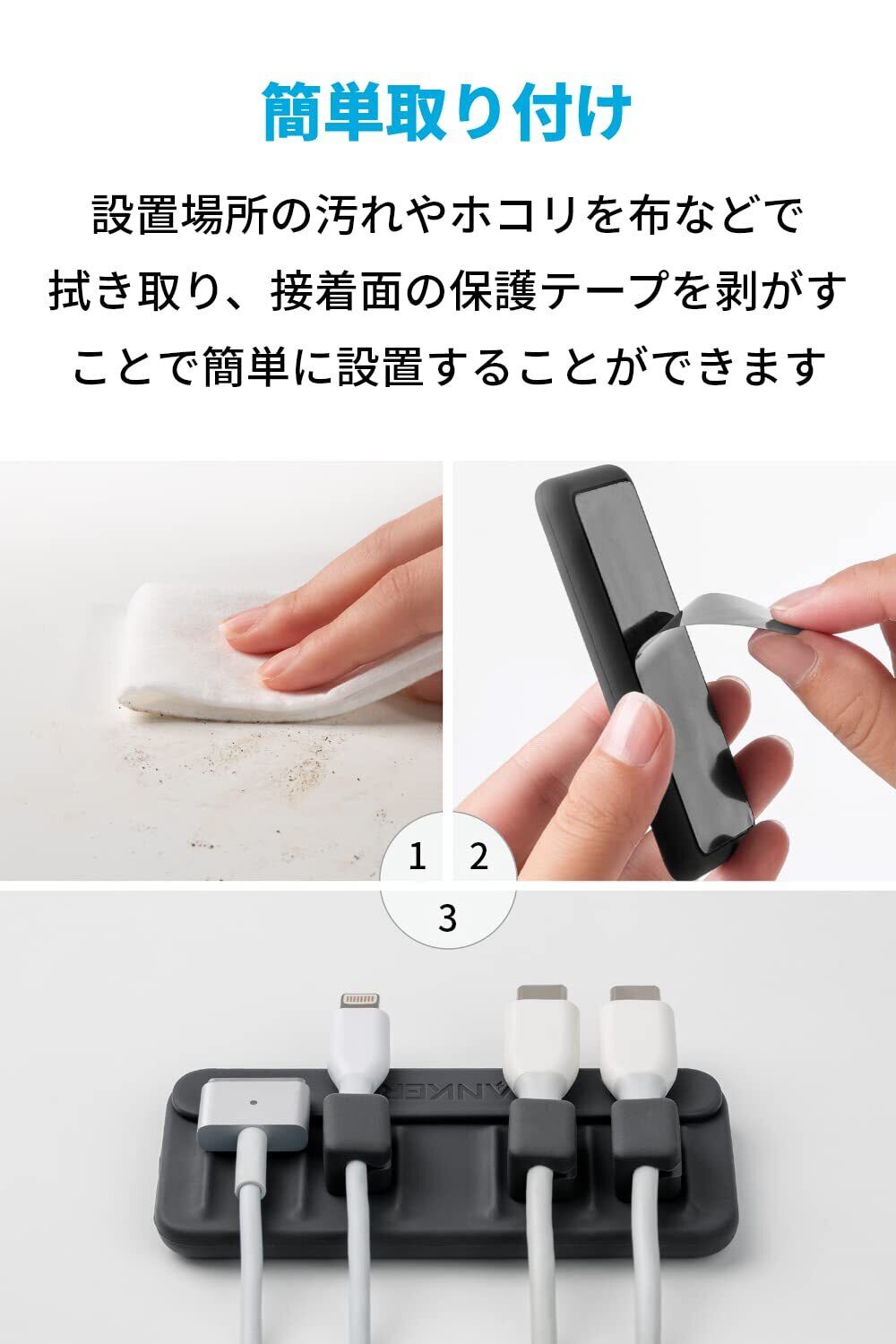 簡単取り付け

設置場所の汚れやホコリを布などで拭き取り、接着面の保護テープを剥がすことで簡単に設置することができます

1

2

3

ANKER