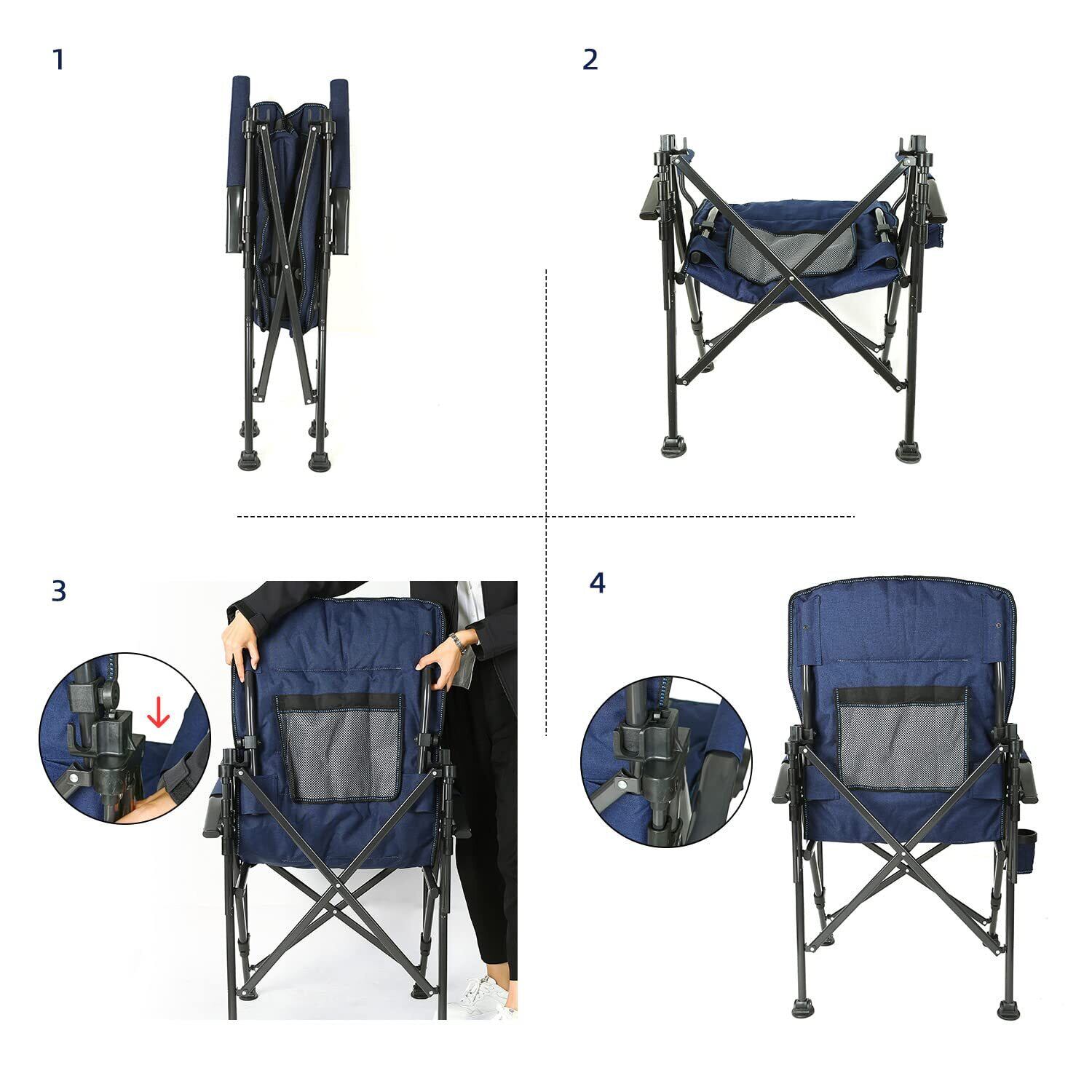 1

2

3

4