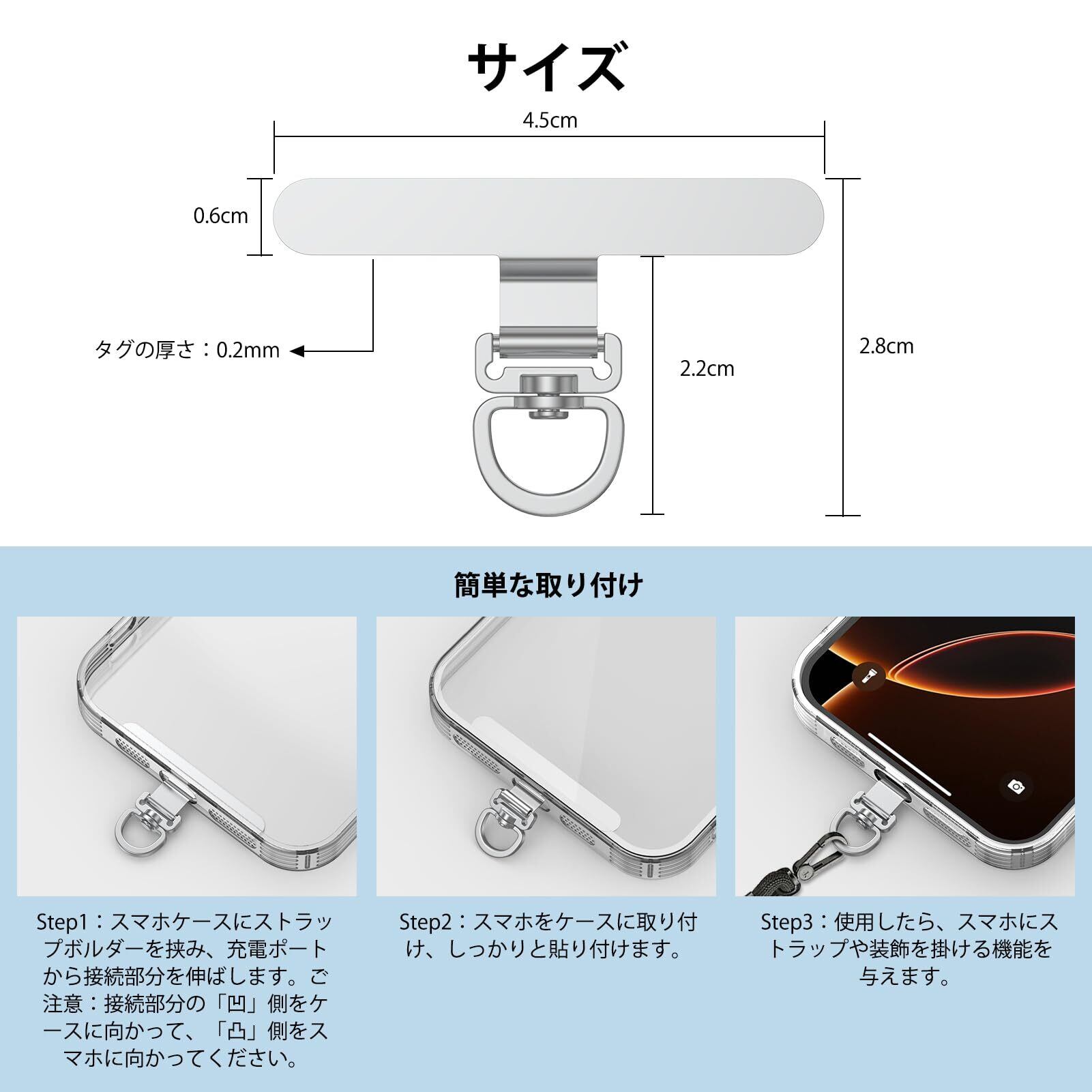 サイズ

4.5cm

0.6cm

タグの厚さ：0.2mm

2.2cm

2.8cm

簡単な取り付け

Step1：スマホケースにストラップボルダーを挟み、充電ポートから接続部分を伸ばします。ご注意：接続部分の「凹」側をケースに向かって、「凸」側をスマホに向かってください。

Step2：スマホをケースに取り付け、しっかりと貼り付けます。

Step3：使用したら、スマホにストラップや装飾を掛ける機能を与えます。