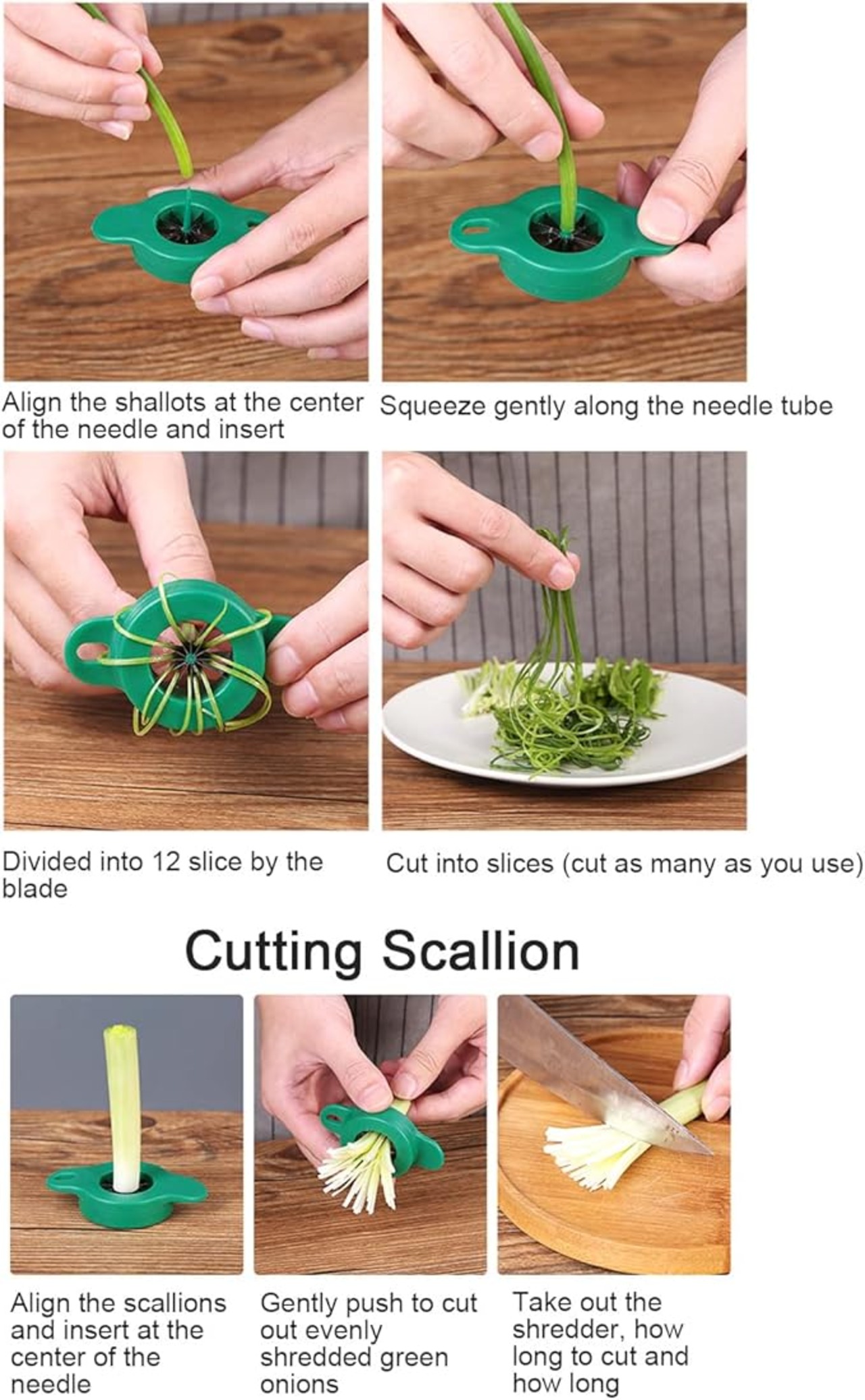 Align the shallots at the center of the needle and insert

Squeeze gently along the needle tube

Divided into 12 slice by the blade

Cut into slices (cut as many as you use)

Cutting Scallion

Align the scallions and insert at the center of the needle

Gently push to cut out evenly shredded green onions

Take out the shredder, how long to cut and how long