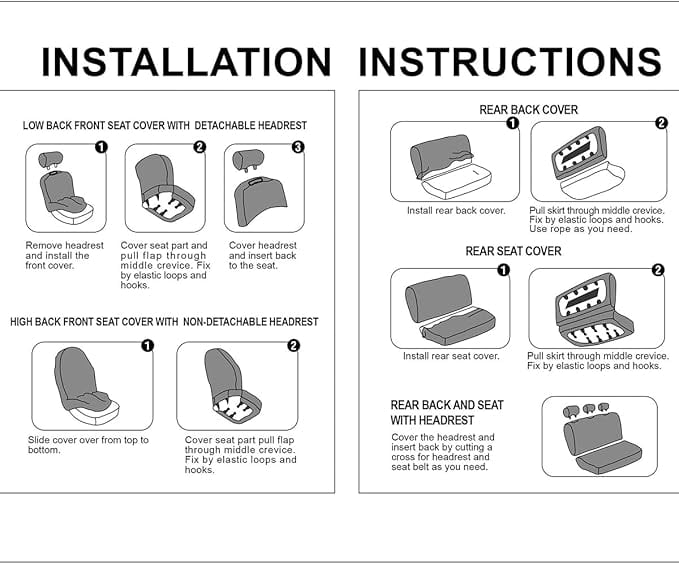 INSTALLATION INSTRUCTIONS

LOW BACK FRONT SEAT COVER WITH DETACHABLE HEADREST

1
Remove headrest and install the front cover.

2
Cover seat part and pull flap through middle crevice. Fix by elastic loops and hooks.

3
Cover headrest and insert back to the seat.

HIGH BACK FRONT SEAT COVER WITH NON-DETACHABLE HEADREST

1
Slide cover over from top to bottom.

2
Cover seat part pull flap through middle crevice. Fix by elastic loops and hooks.

REAR BACK COVER

1
Install rear back cover.

2
Pull skirt through middle crevice. Fix by elastic loops and hooks. Use rope as you need.

REAR SEAT COVER

1
Install rear seat cover.

2
Pull skirt through middle crevice. Fix by elastic loops and hooks.

REAR BACK AND SEAT WITH HEADREST

Cover the headrest and insert back by cutting a cross for headrest and seat belt as you need.