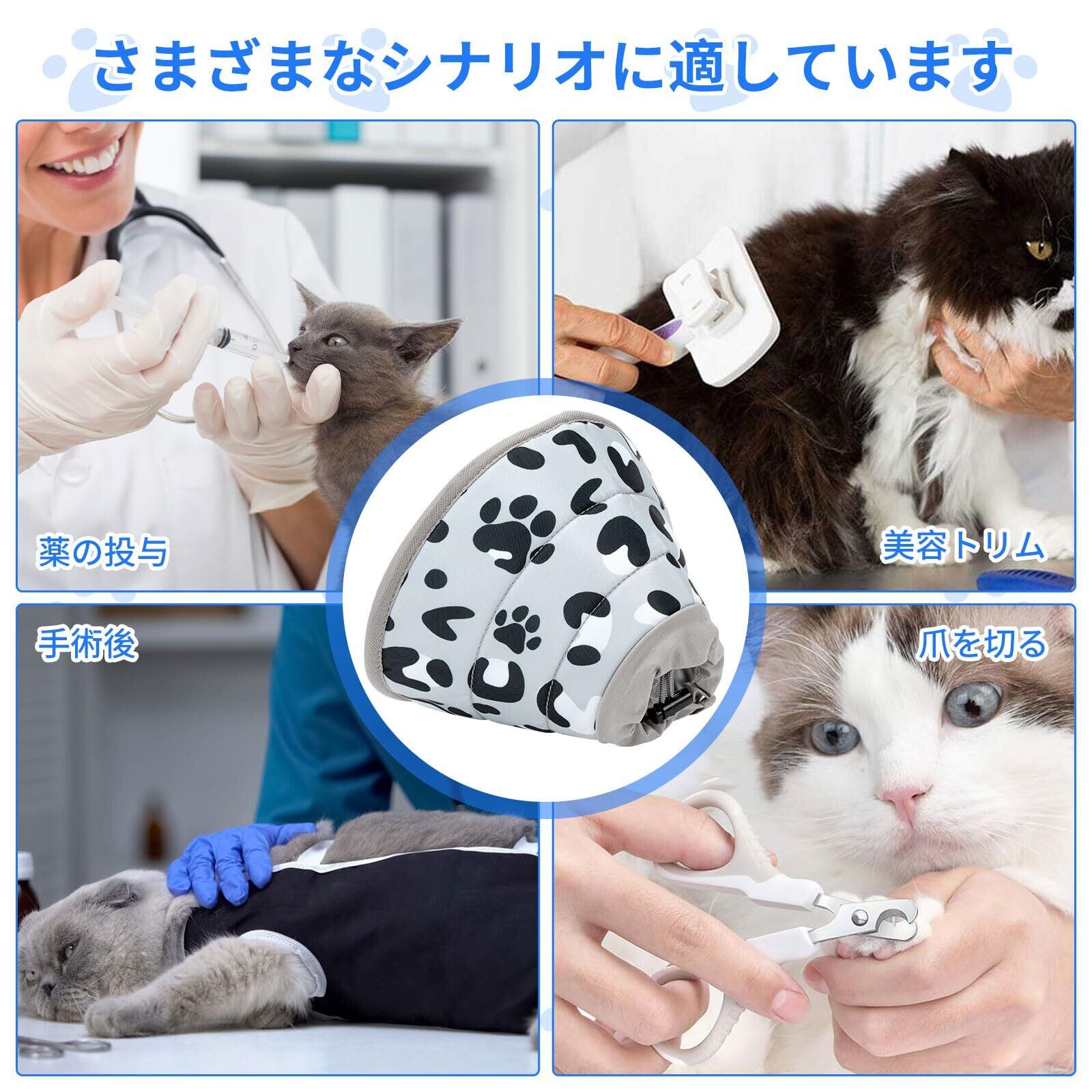 さまざまなシナリオに適しています

薬の投与

美容トリム

手術後

爪を切る