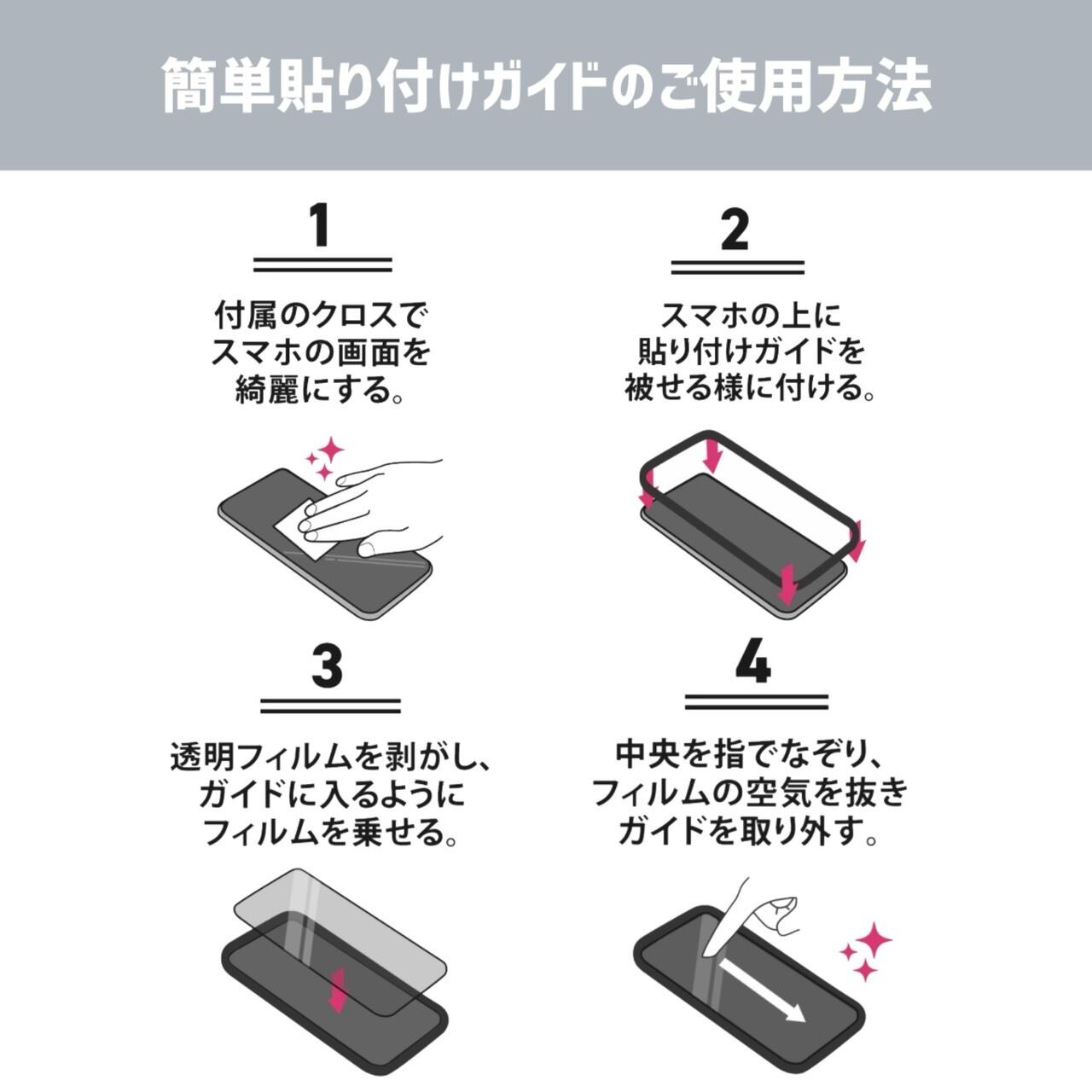 簡単貼り付けガイドのご使用方法

1

付属のクロスでスマホの画面を綺麗にする。

2

スマホの上に貼り付けガイドを被せる様に付ける。

3

透明フィルムを剥がし、ガイドに入るようにフィルムを乗せる。

4

中央を指でなぞり、フィルムの空気を抜きガイドを取り外す。