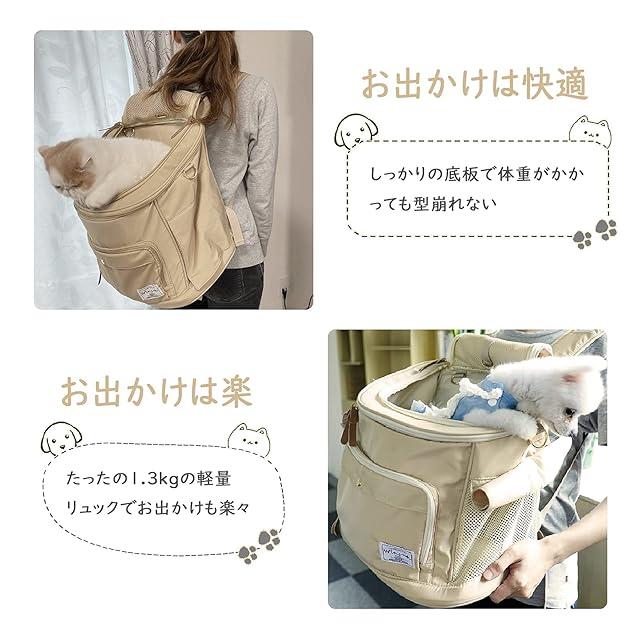 お出かけは快適

しっかりの底板で体重がかかっても型崩れない

お出かけは楽

たったの1.3kgの軽量リュックでお出かけも楽々