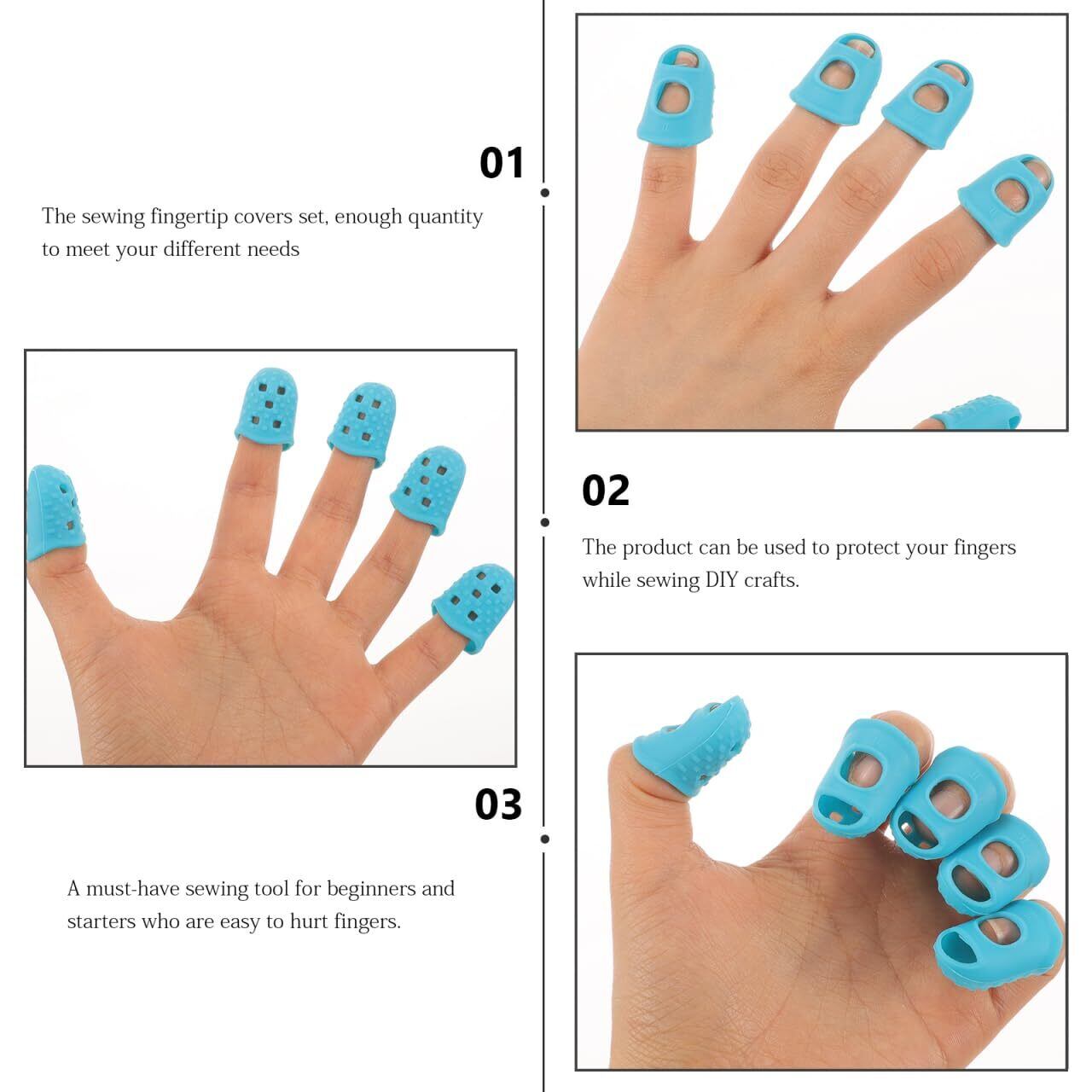 01

The sewing fingertip covers set, enough quantity to meet your different needs

02

The product can be used to protect your fingers while sewing DIY crafts.

03

A must-have sewing tool for beginners and starters who are easy to hurt fingers.