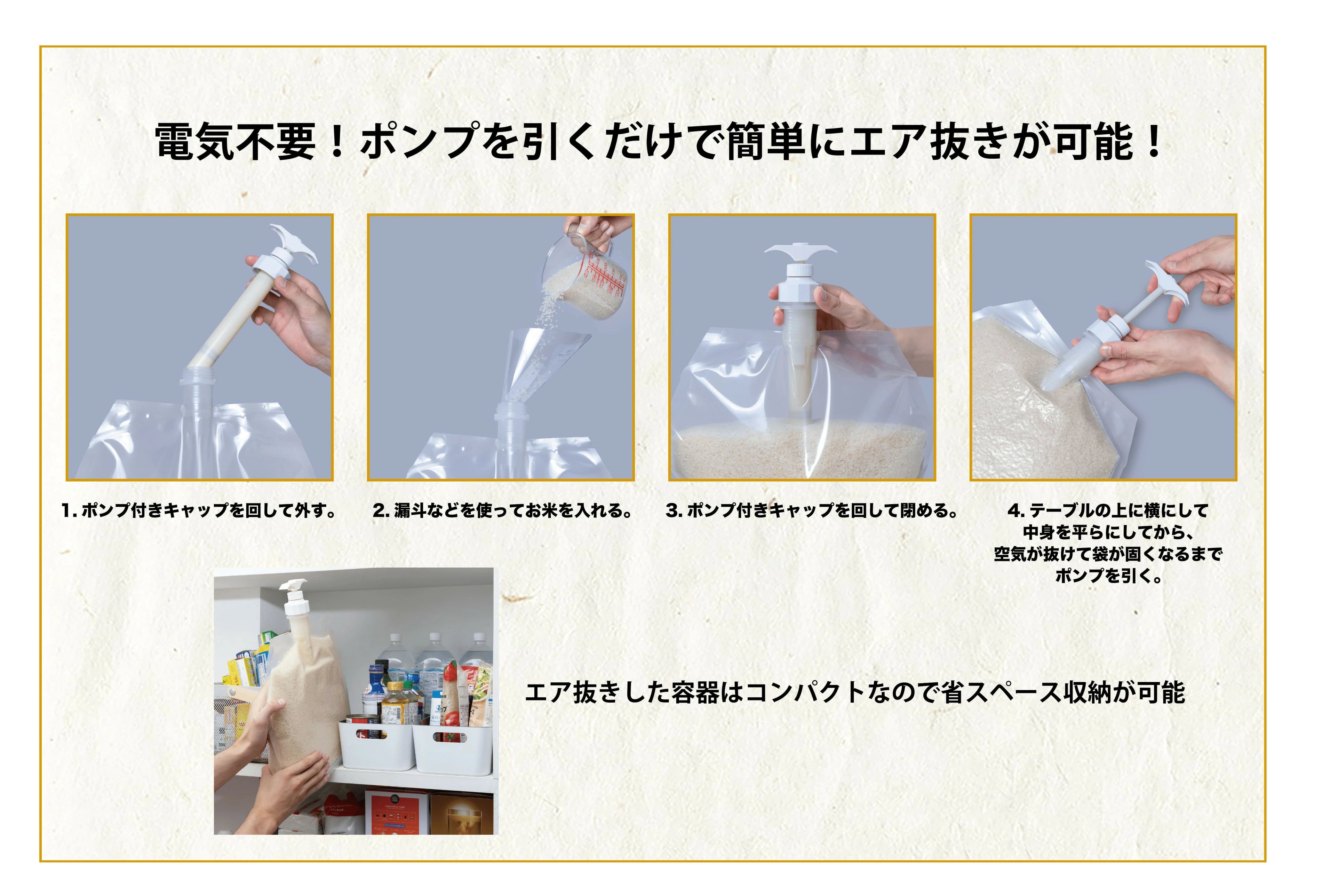 電気不要！ポンプを引くだけで簡単にエア抜きが可能！

1. ポンプ付きキャップを回して外す。

2. 漏斗などを使ってお米を入れる。

3. ポンプ付きキャップを回して閉める。

4. テーブルの上に横にして中身を平らにしてから、空気が抜けて袋が固くなるまでポンプを引く。

エア抜きした容器はコンパクトなので省スペース収納が可能