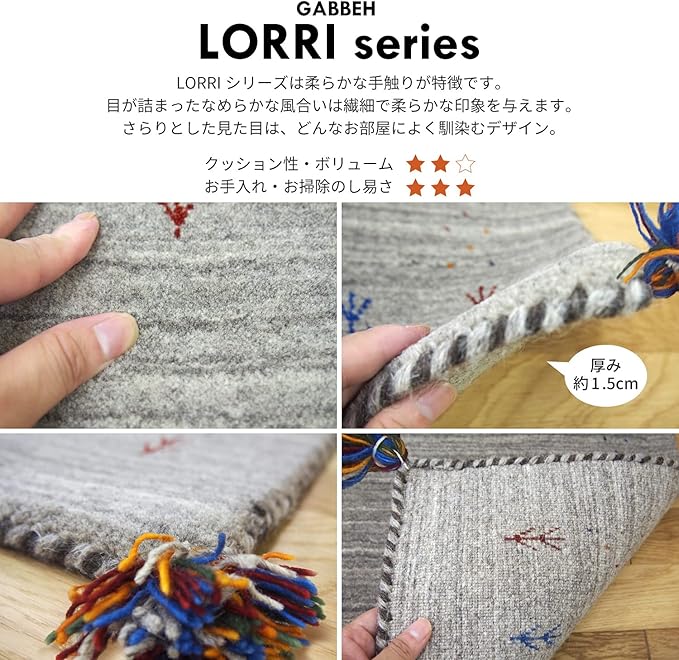 GABBEH
LORRI series

LORRI シリーズは柔らかな手触りが特徴です。
目が詰まったなめらかな風合いは繊細で柔らかな印象を与えます。
さらりとした見た目は、どんなお部屋によく馴染むデザイン。

クッション性・ボリューム ★★☆
お手入れ・お掃除のし易さ ★★★

厚み
約1.5cm