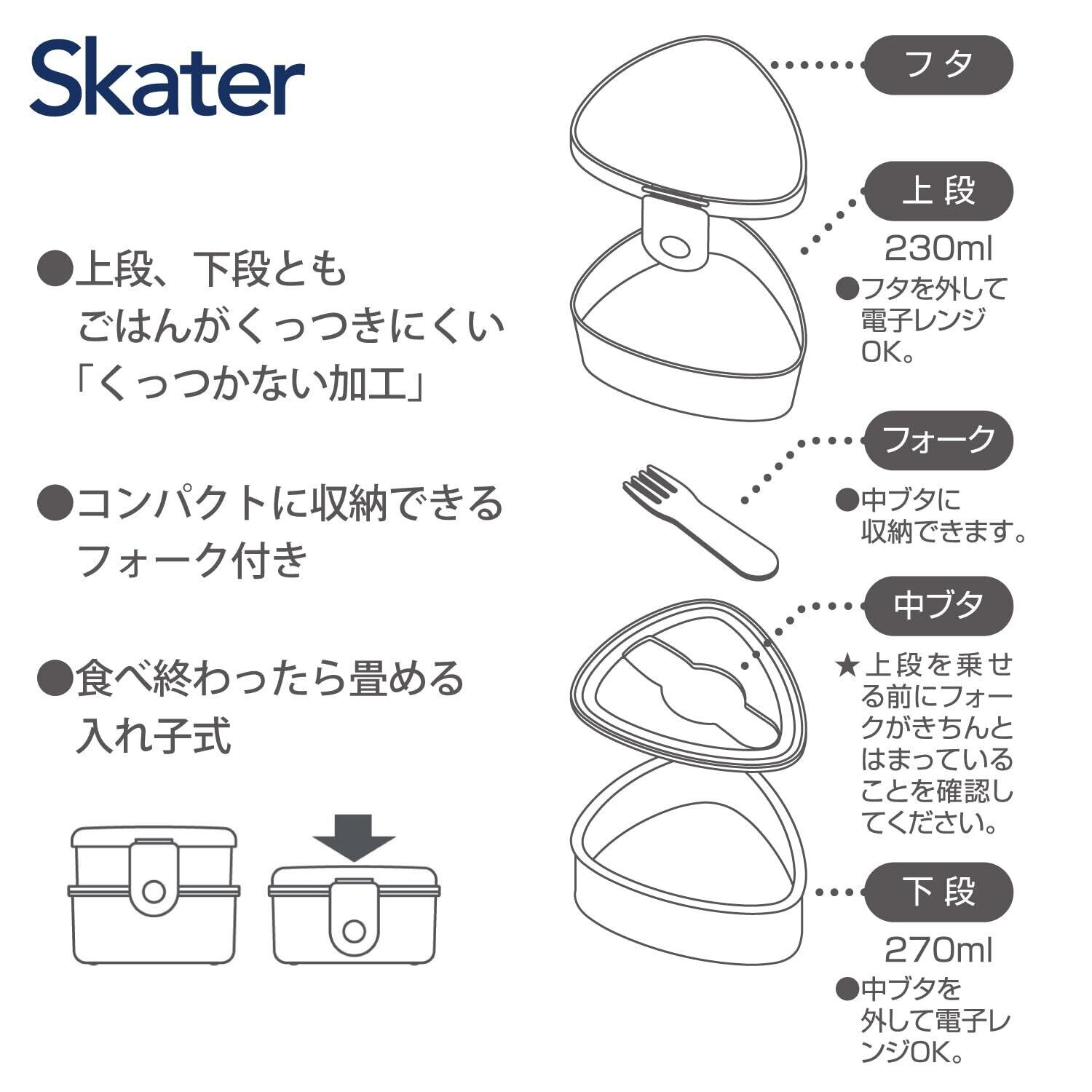 Skater

●上段、下段とも ごはんがくっつきにくい 「くっつかない加工」

●コンパクトに収納できる フォーク付き

●食べ終わったら畳める 入れ子式

フタ

上段

230ml

●フタを外して電子レンジOK。

フォーク

●中ブタに収納できます。

中ブタ

★上段を乗せる前にフォークがきちんとはまっていることを確認してください。

下段

270ml

●中ブタを外して電子レンジOK。