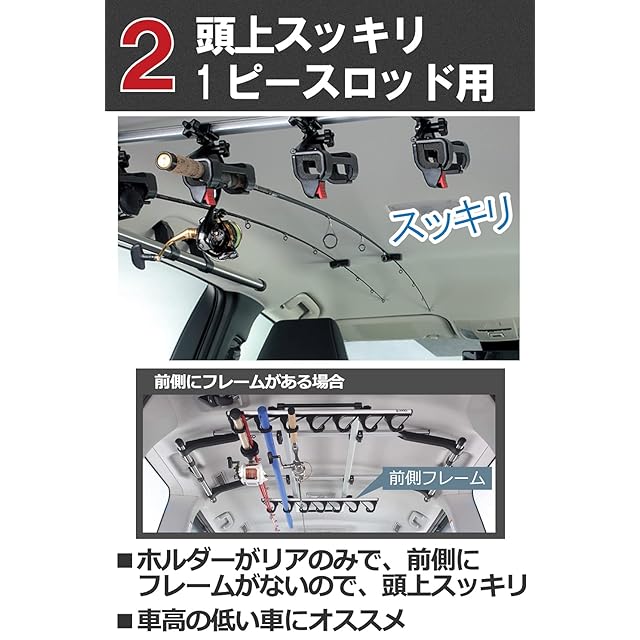 2 頭上スッキリ
1ピースロッド用

スッキリ

前側にフレームがある場合

前側フレーム

■ホルダーがリアのみで、前側にフレームがないので、頭上スッキリ

■車高の低い車にオススメ