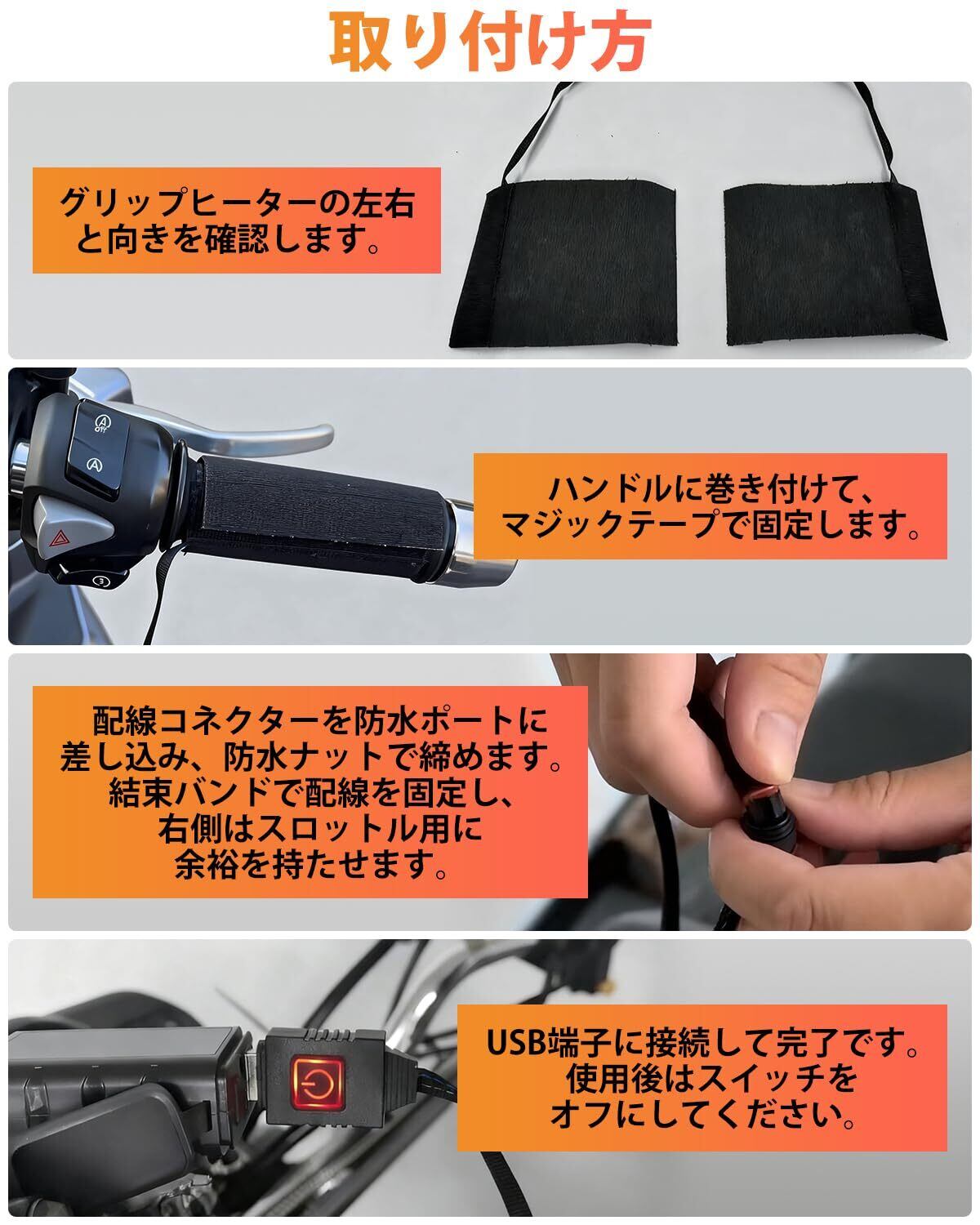 取り付け方

グリップヒーターの左右と向きを確認します。

ハンドルに巻き付けて、マジックテープで固定します。

配線コネクターを防水ポートに差し込み、防水ナットで締めます。結束バンドで配線を固定し、右側はスロットル用に余裕を持たせます。

USB端子に接続して完了です。使用後はスイッチをオフにしてください。