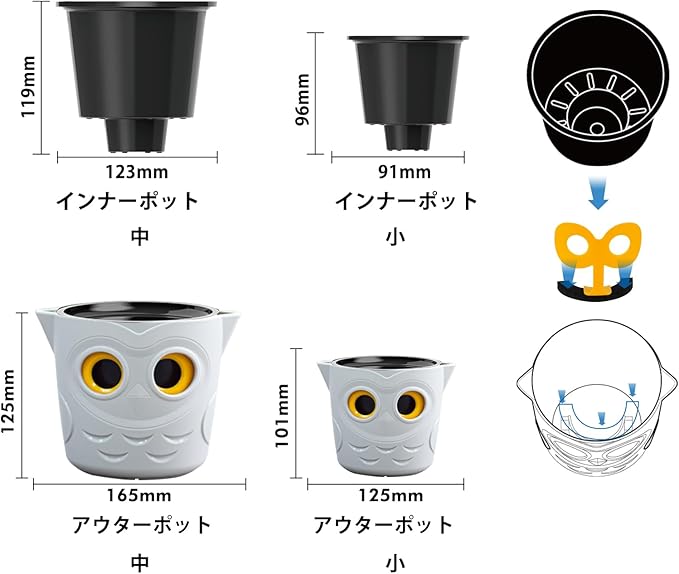 119mm

123mm

インナーポット

中

96mm

91mm

インナーポット

小

125mm

165mm

アウターポット

中

101mm

125mm

アウターポット

小