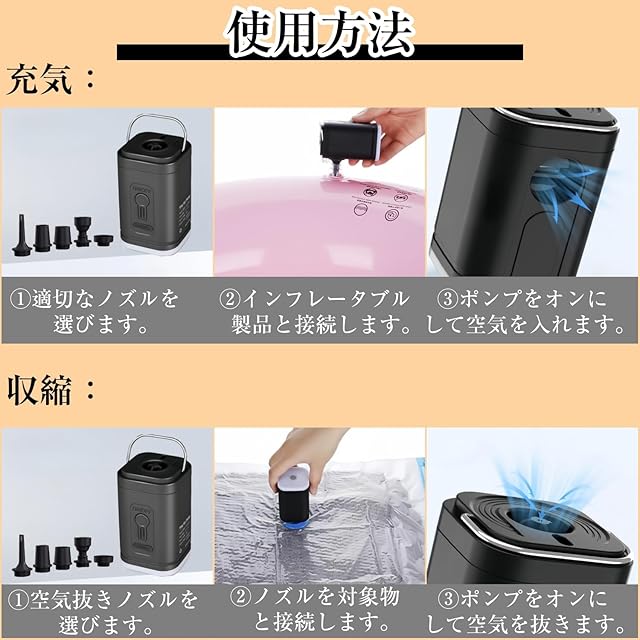 使用方法

充気：

①適切なノズルを選びます。

②インフレータブル製品と接続します。

③ポンプをオンにして空気を入れます。

収縮：

①空気抜きノズルを選びます。

②ノズルを対象物と接続します。

③ポンプをオンにして空気を抜きます。