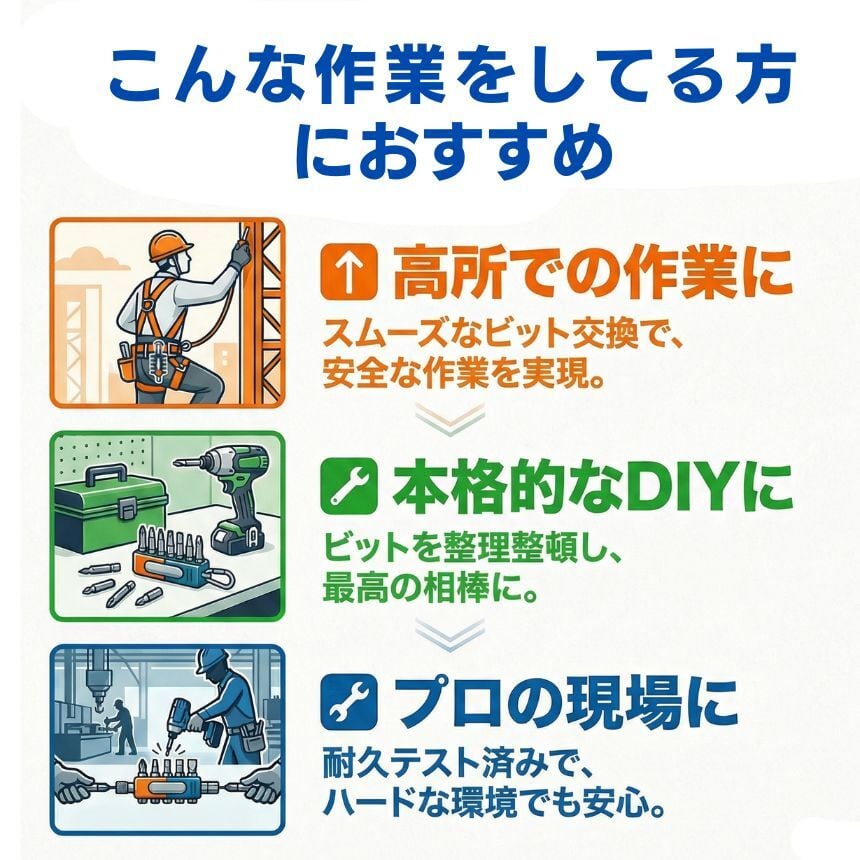 こんな作業をしてる方におすすめ

高所での作業に
スムーズなビット交換で、安全な作業を実現。

本格的なDIYに
ビットを整理整頓し、最高の相棒に。

プロの現場に
耐久テスト済みで、ハードな環境でも安心。