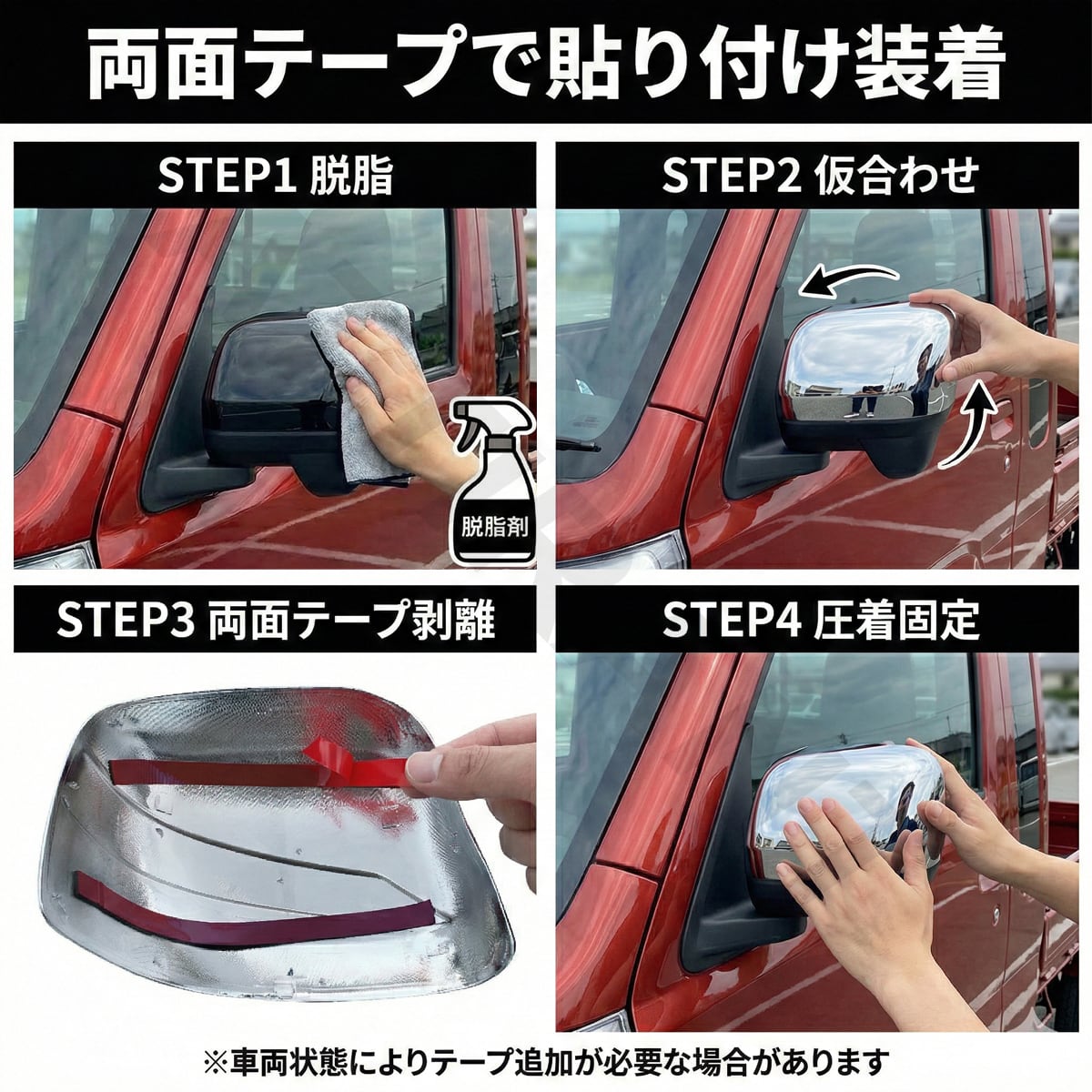 両面テープで貼り付け装着

STEP1 脱脂

脱脂剤

STEP2 仮合わせ

STEP3 両面テープ剥離

STEP4 圧着固定

※車両状態によりテープ追加が必要な場合があります