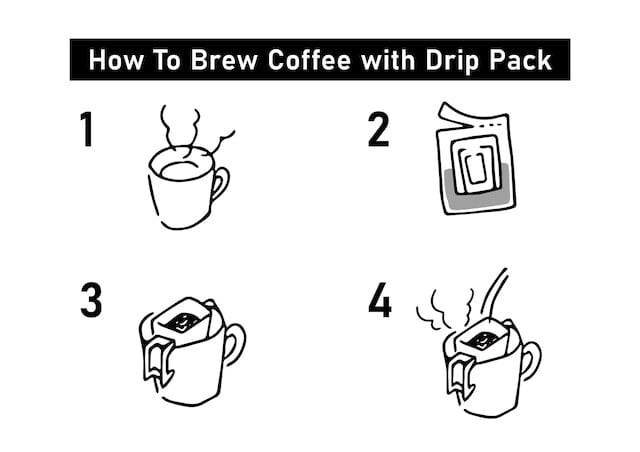 How To Brew Coffee with Drip Pack

1

2

3

4